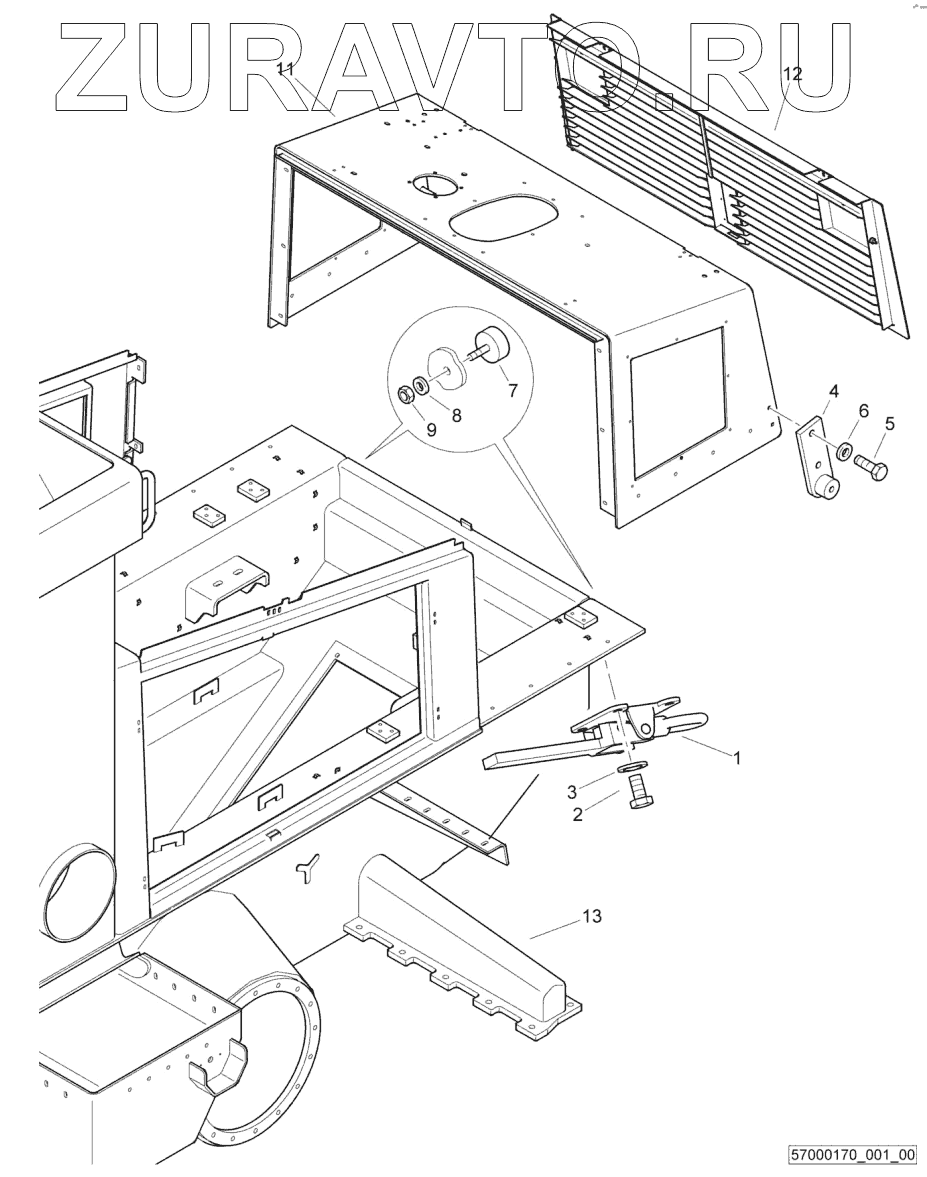 ZURAVTO.RU

11
12
7
8
9
4
6
5
1
3
2
13

57000170_001_00