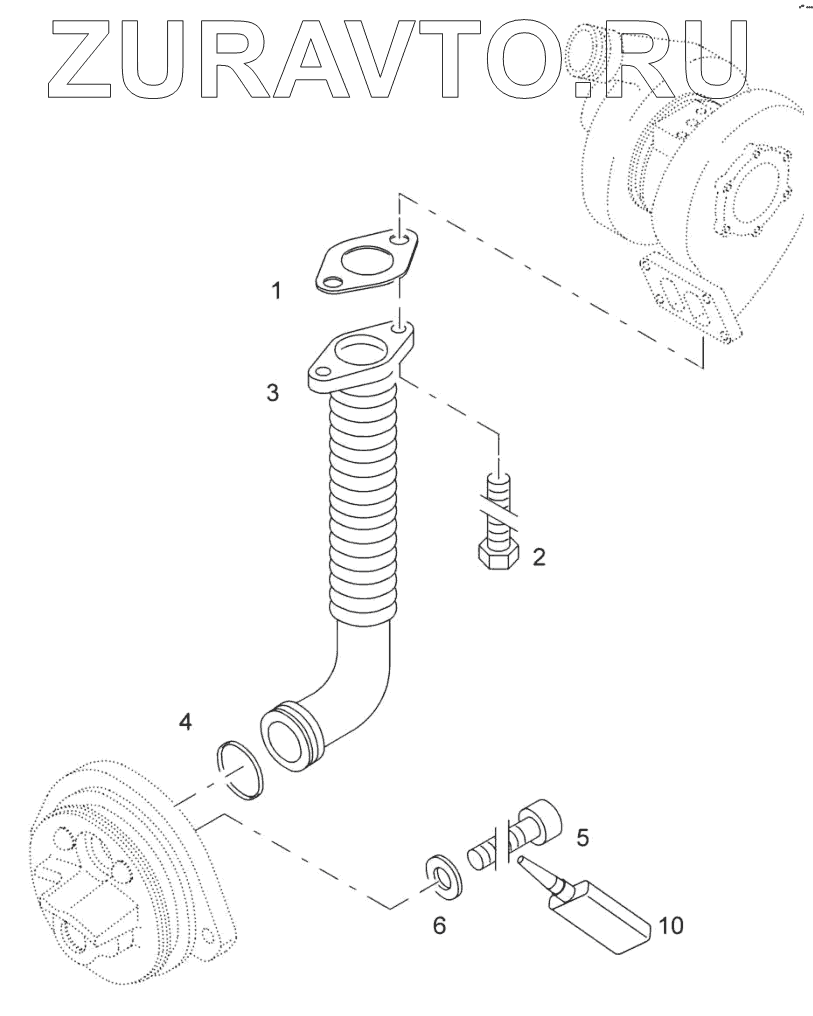 ZURAVTO.RU

1

3

2

4

5

6

10