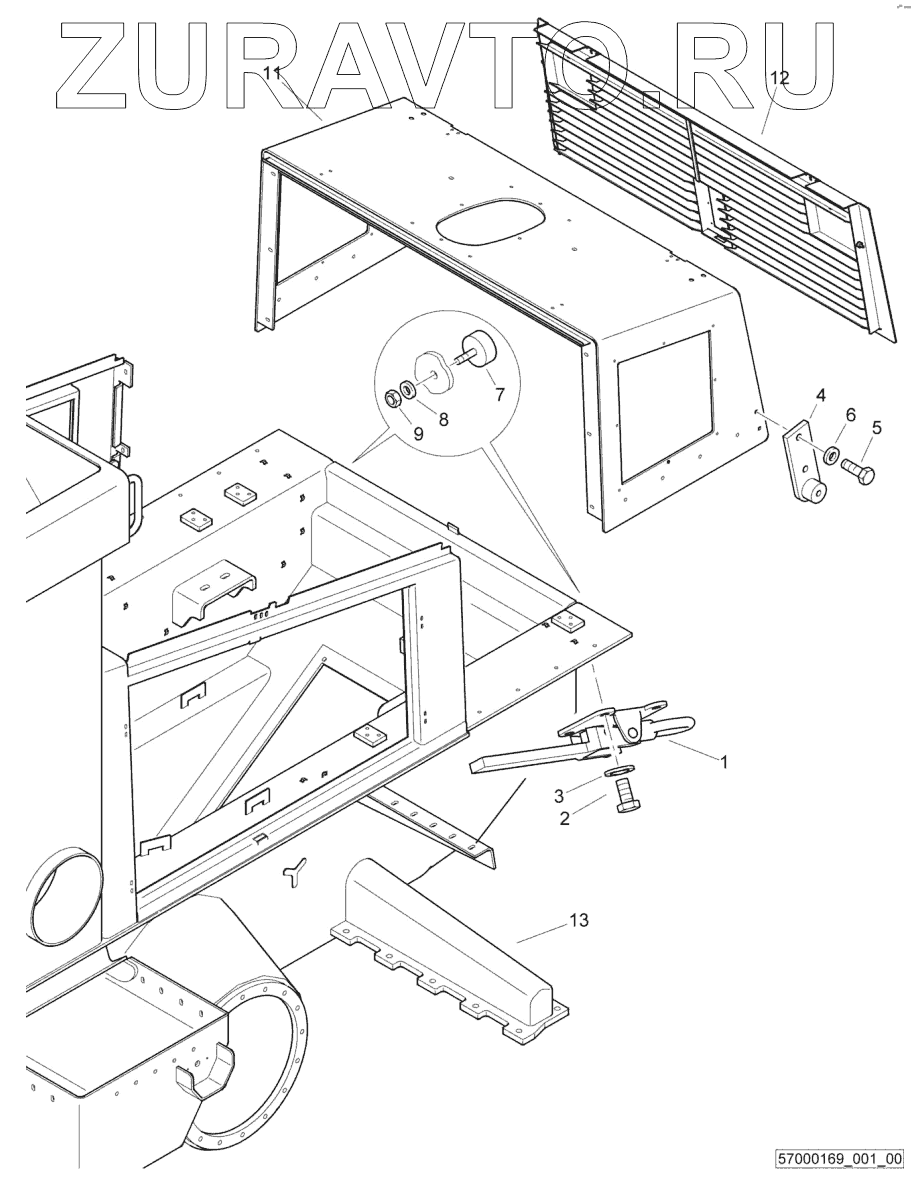 ZURAVTO.RU

11

12

7

8

9

4

6

5

1

3

2

13

57000169_001_00