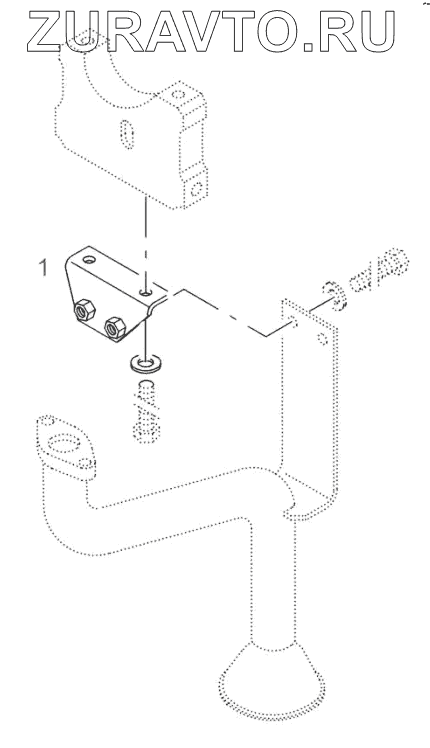 ZURAVTO.RU

1