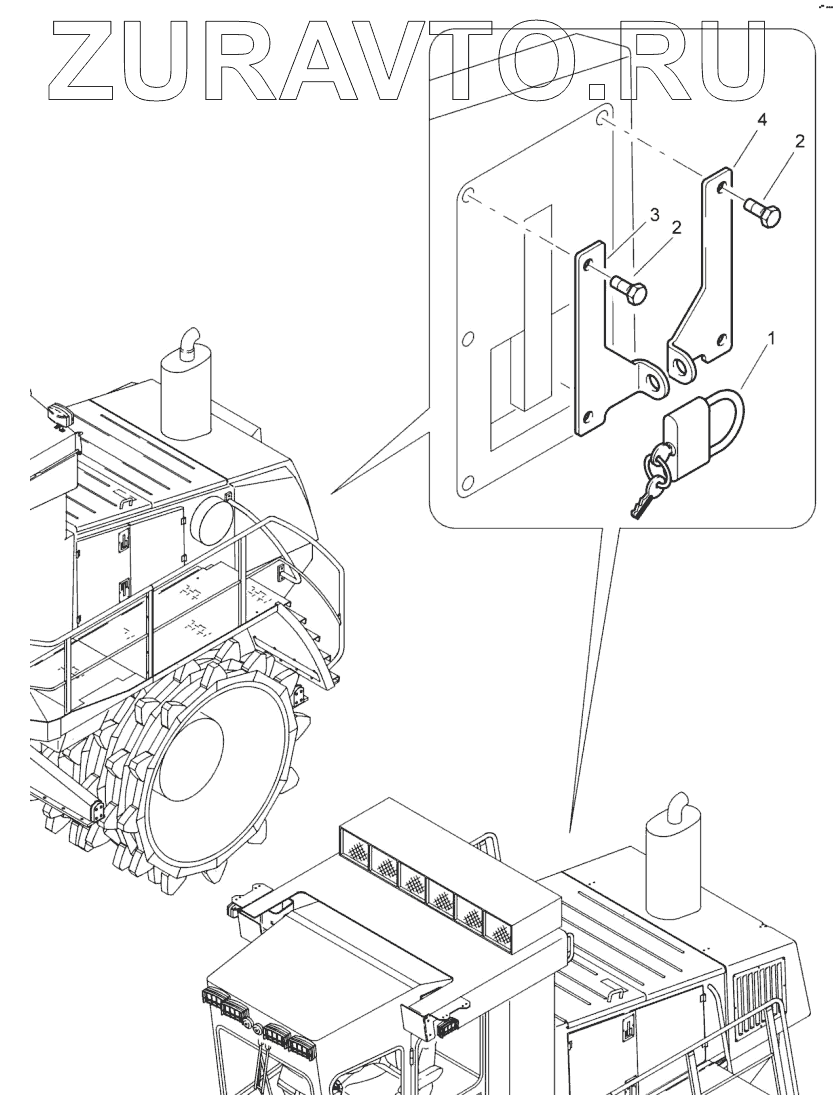 ZURAVTO.RU

4
2
3
2
1