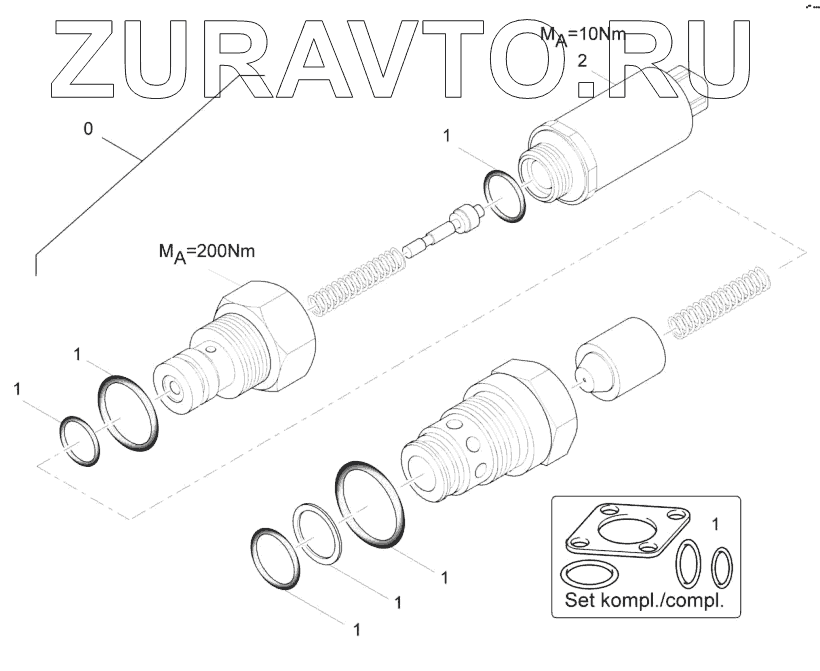 ZURAVTO.RU

$M_A$=10Nm

2

0

1

$M_A$=200Nm

1

1

1

1

1

1

Set kompl./compl.