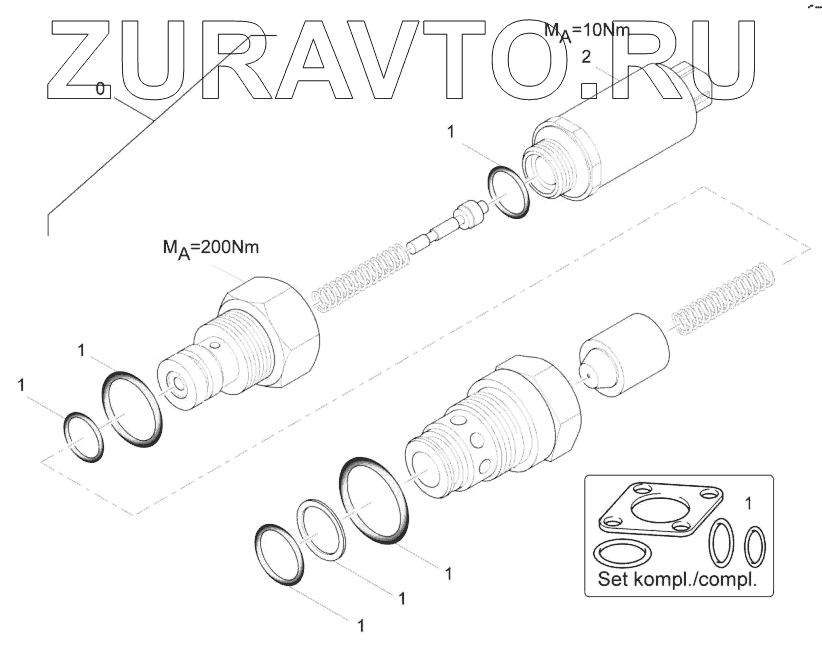 ZURAVTO.RU

$M_A$=10Nm
2
0
1
$M_A$=200Nm
1
1
1
1
1
1
Set kompl./compl.