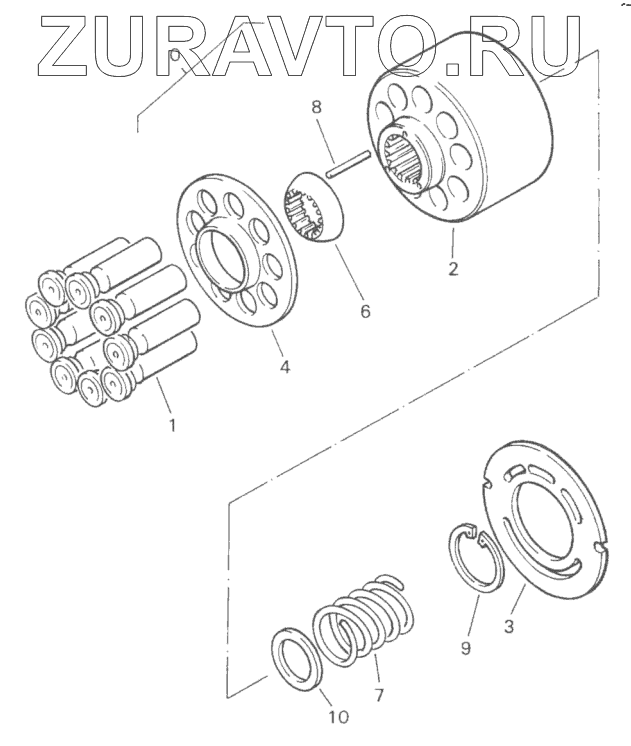 ZURAVTO.RU

8

2

6

4

1

3

9

7

10