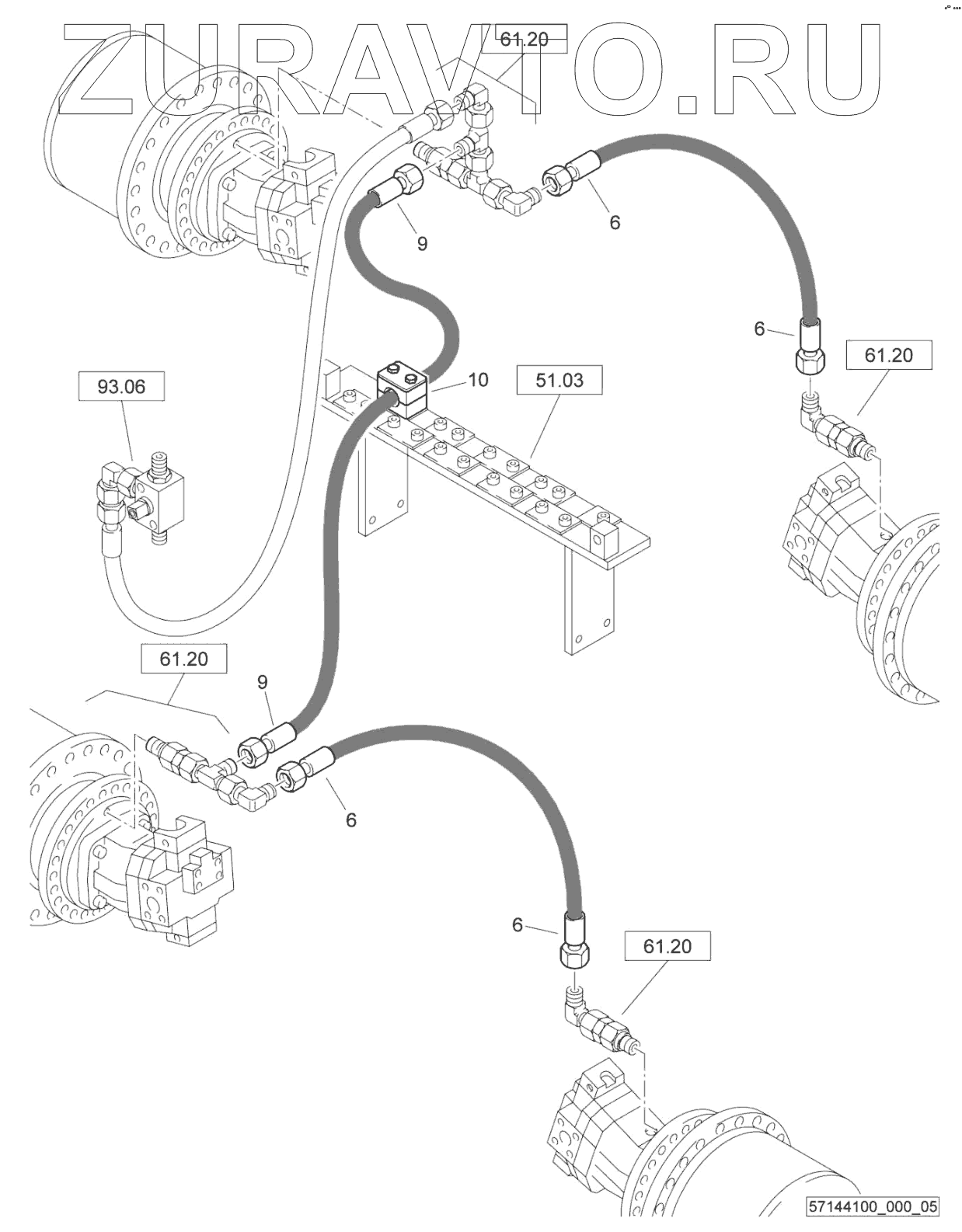 ZURAVTO.RU

61.20

9

6

6

61.20

93.06

10

51.03

61.20

9

6

6

61.20

57144100_000_05