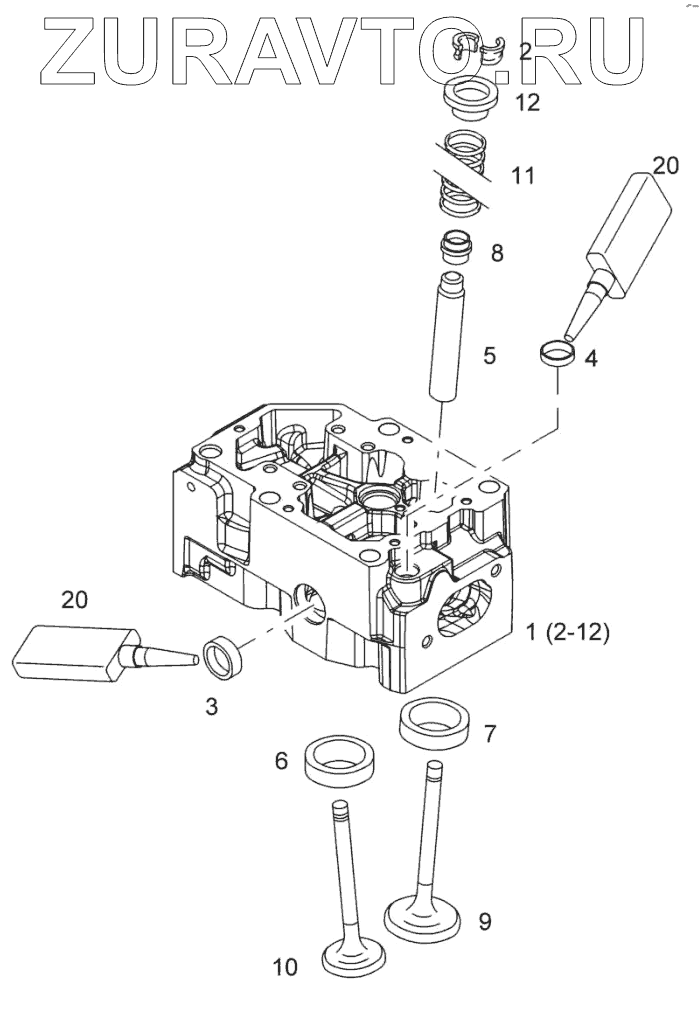 ZURAVTO.RU

2
12
11
20
8
5
4
20
1 (2-12)
3
7
6
9
10