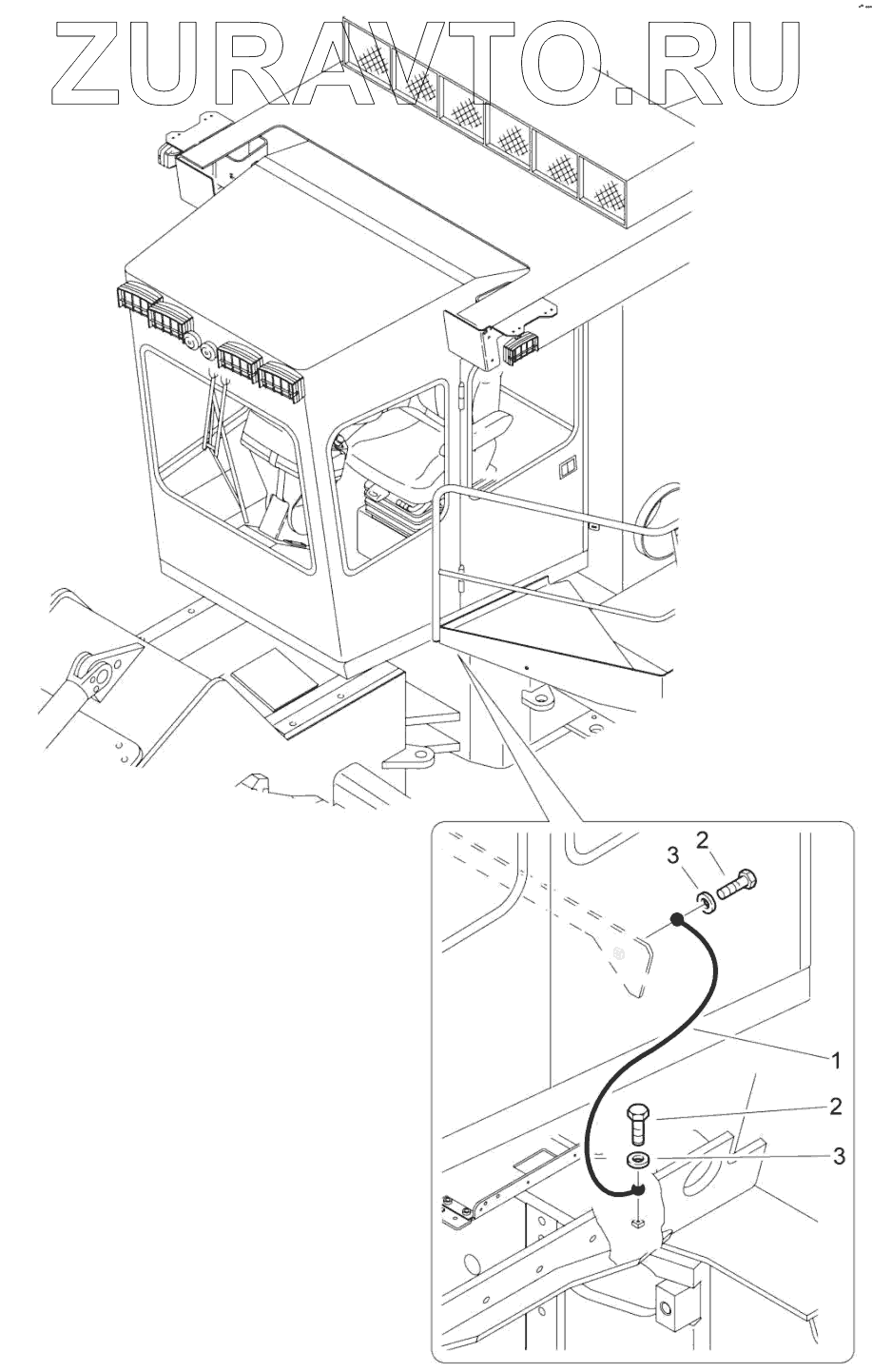 ZURAVTO.RU

3
2
1
2
3