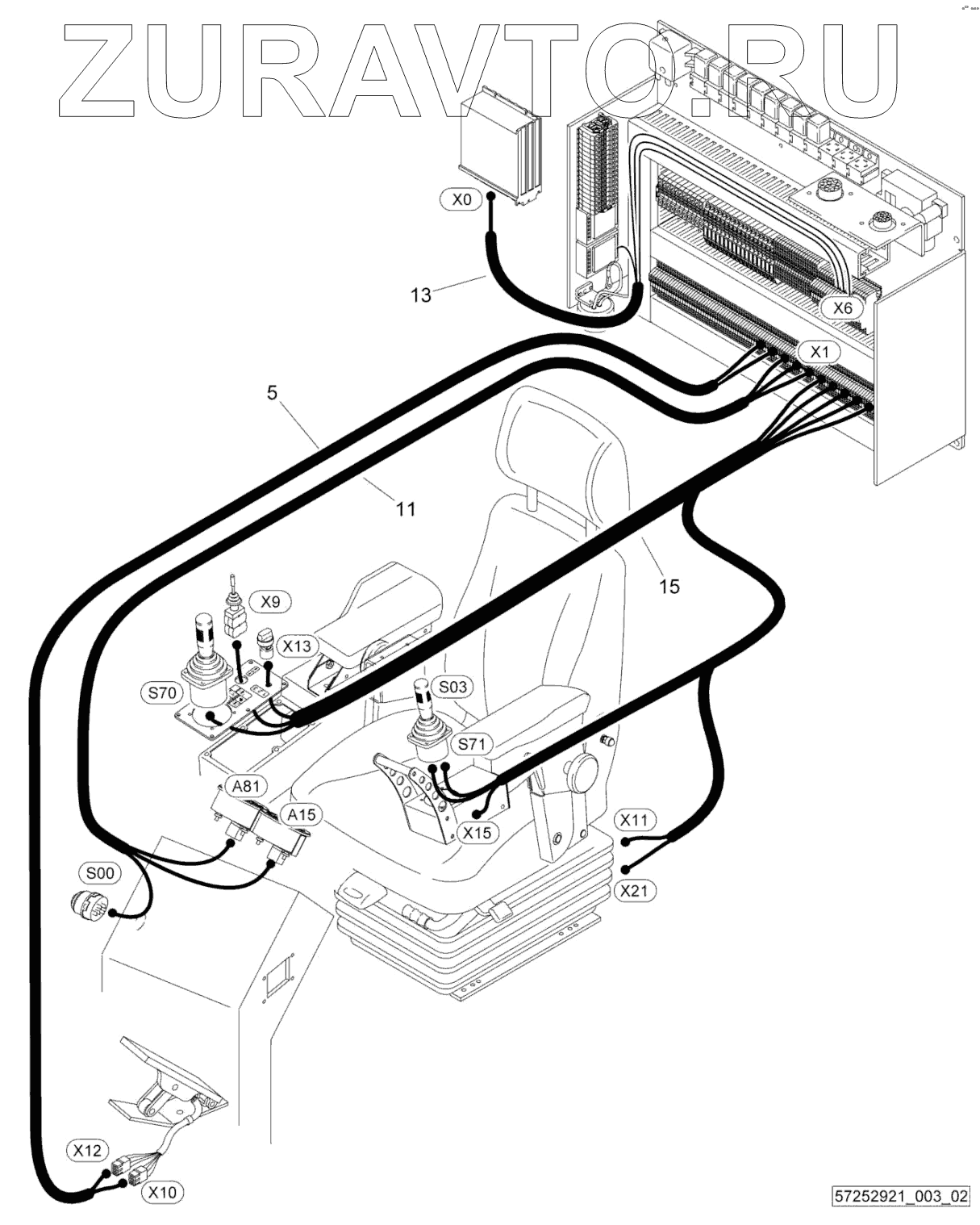 ZURAVTO.RU

X0
13
X6
X1
5
11
15
X9
X13
S70
S03
S71
A81
A15
X15
X11
X21
S00
X12
X10
57252921_003_02