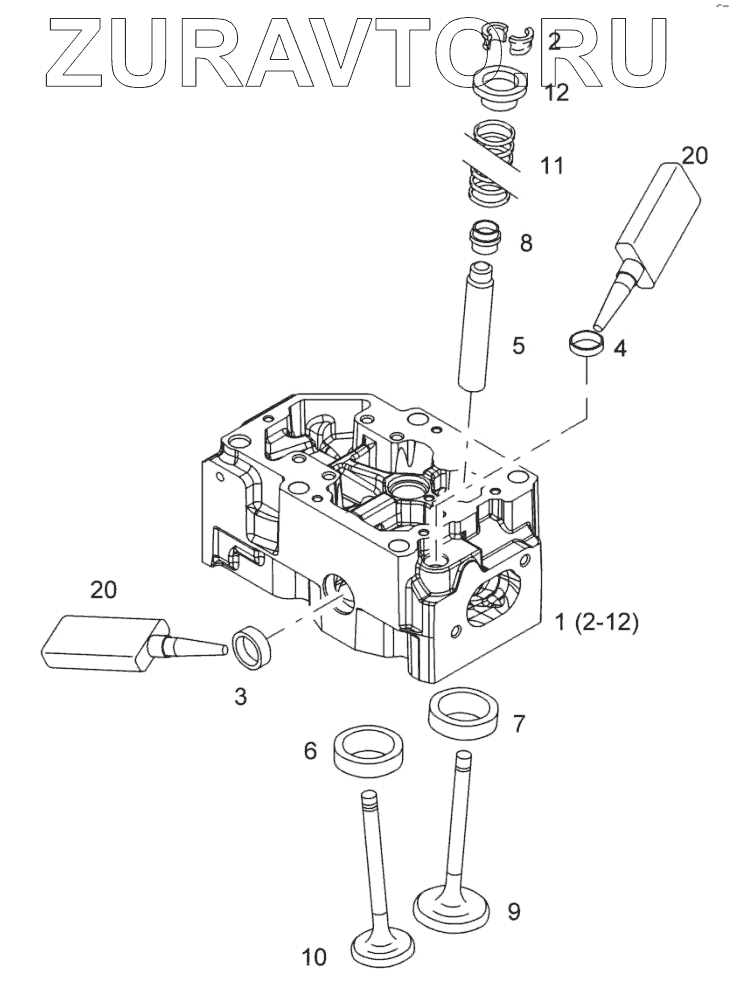 ZURAVTO.RU

2
12
11
20
8
5
4
20
1 (2-12)
3
7
6
9
10