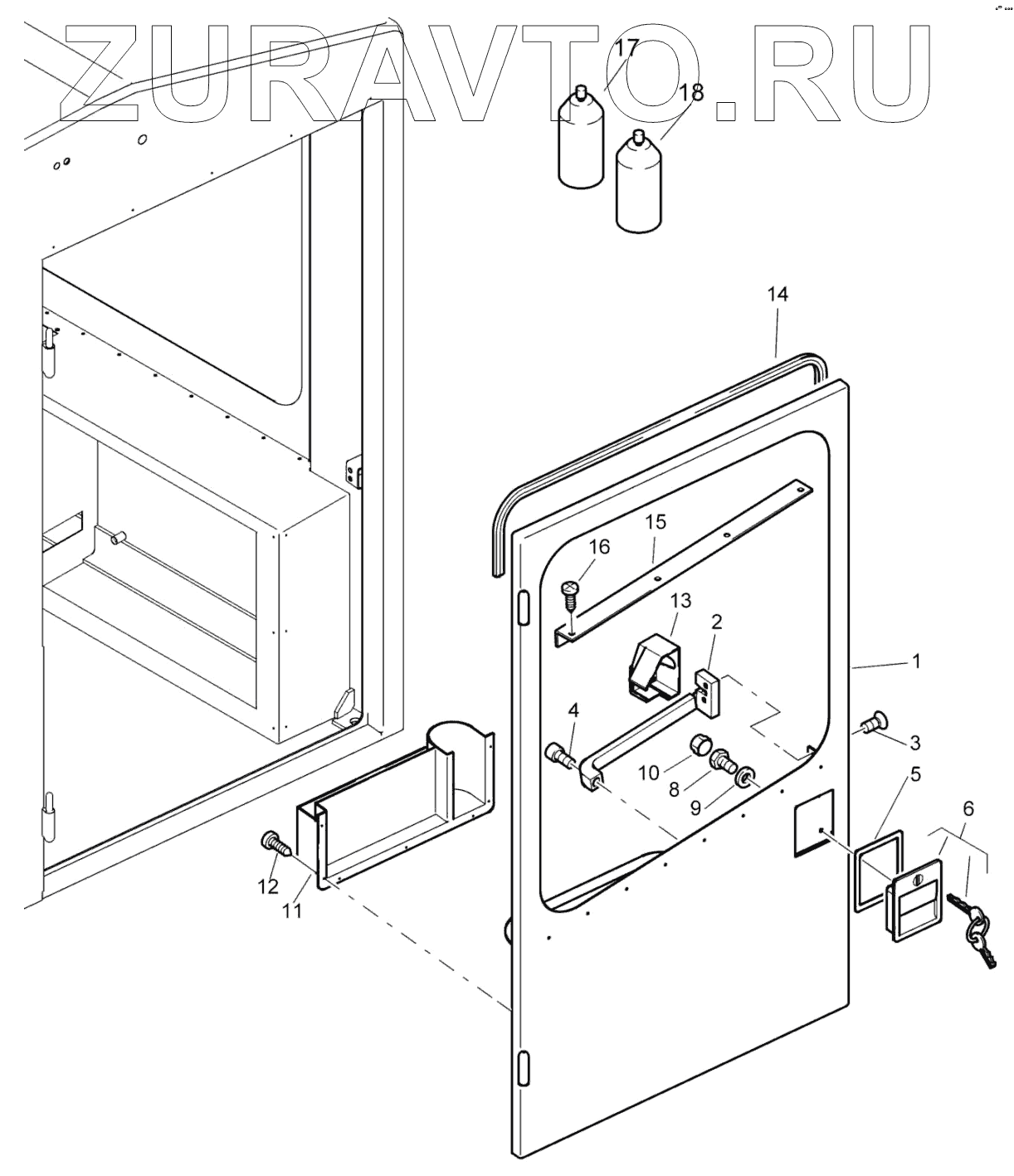 ZURAVTO.RU

17
18
14
15
16
13
2
1
4
3
10
8
9
5
6
12
11