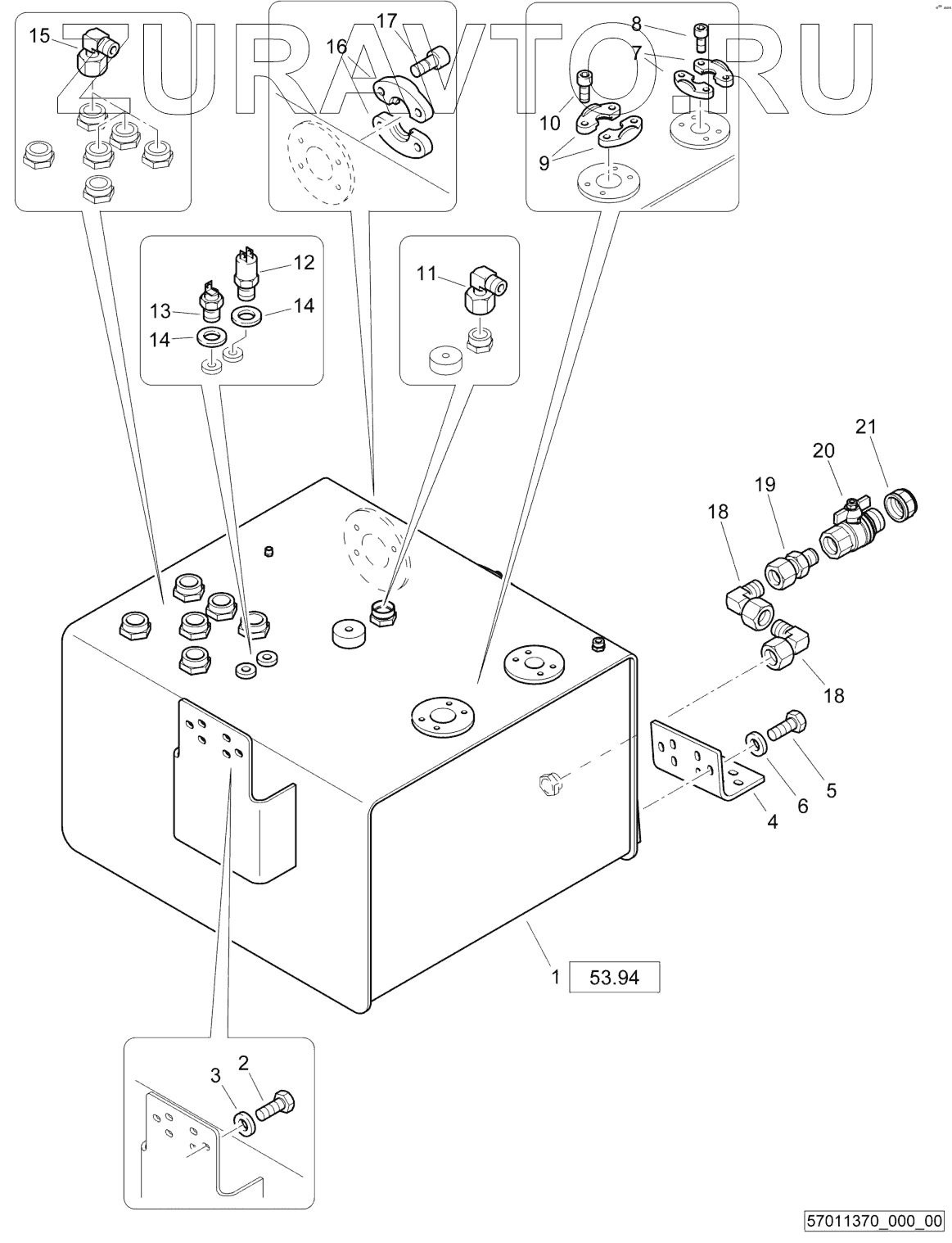 ZURAVTO.RU

15
17
16
8
7
10
9
12
13
14
14
11
21
20
19
18
18
5
6
4
1 53.94
3
2
57011370_000_00