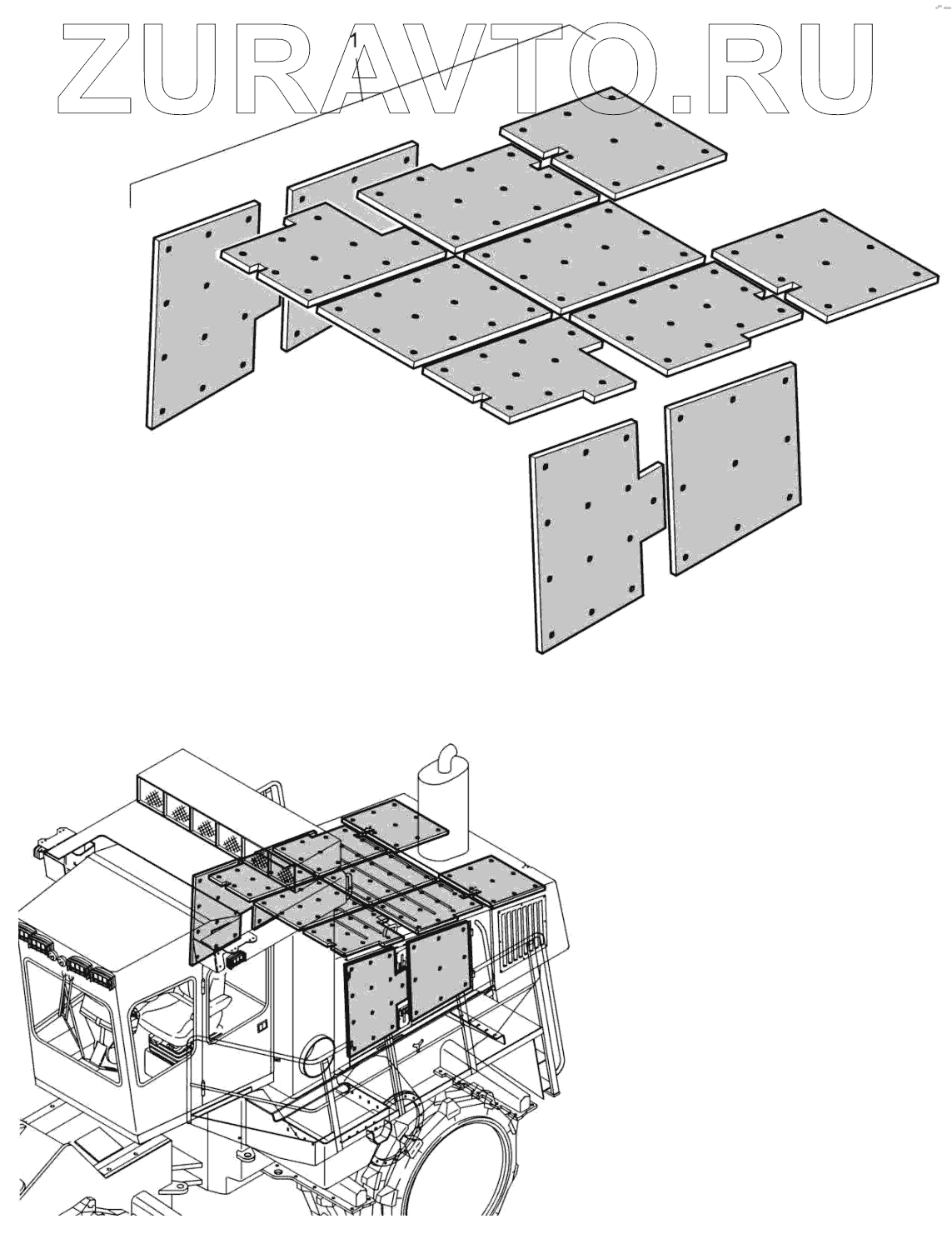 ZURAVTO.RU

1