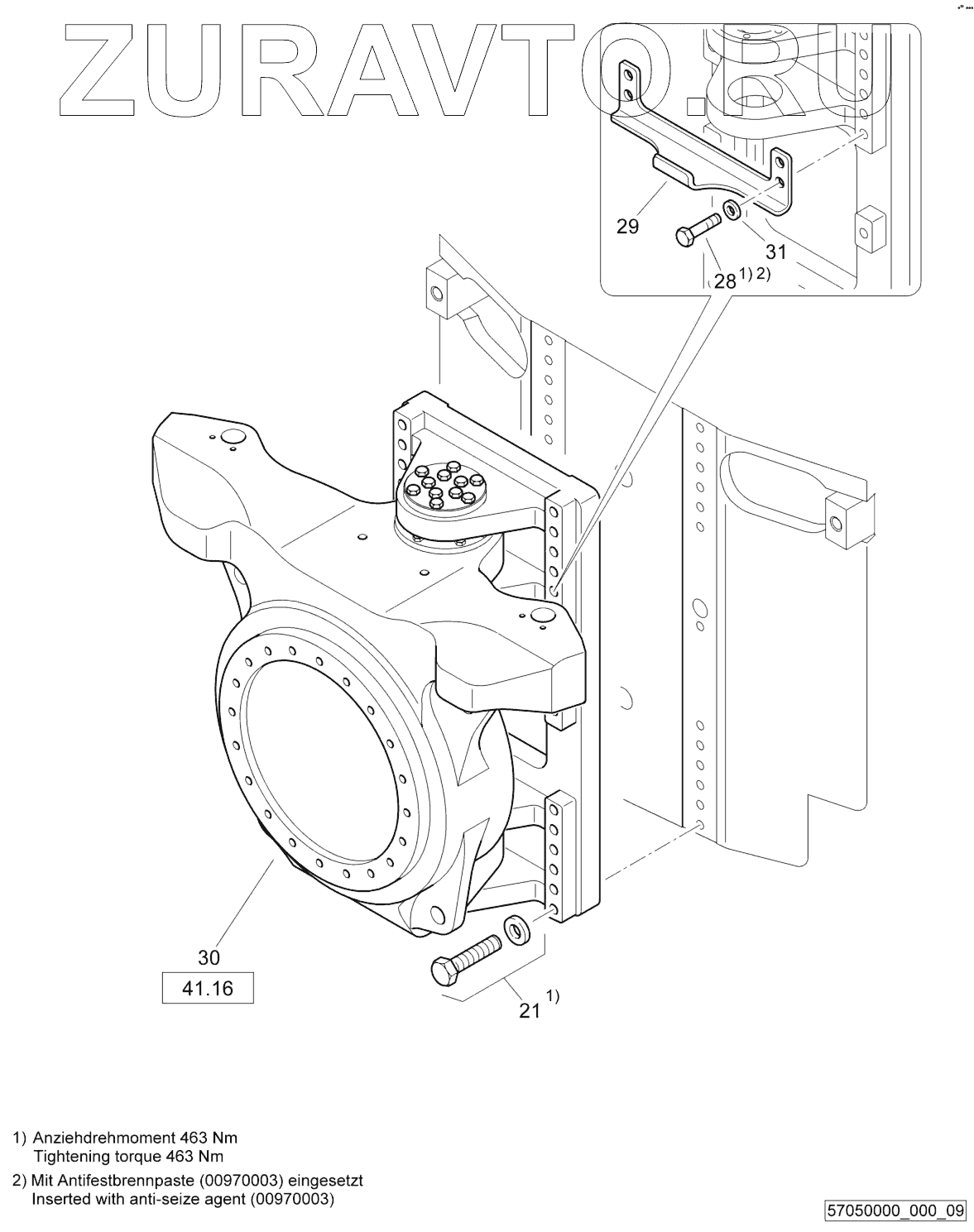 ZURAVTO.RU

29

31

28 1) 2)

30

41.16

21 1)

1) Anziehdrehmoment 463 Nm
Tightening torque 463 Nm

2) Mit Antifestbrennpaste (00970003) eingesetzt
Inserted with anti-seize agent (00970003)

57050000_000_09