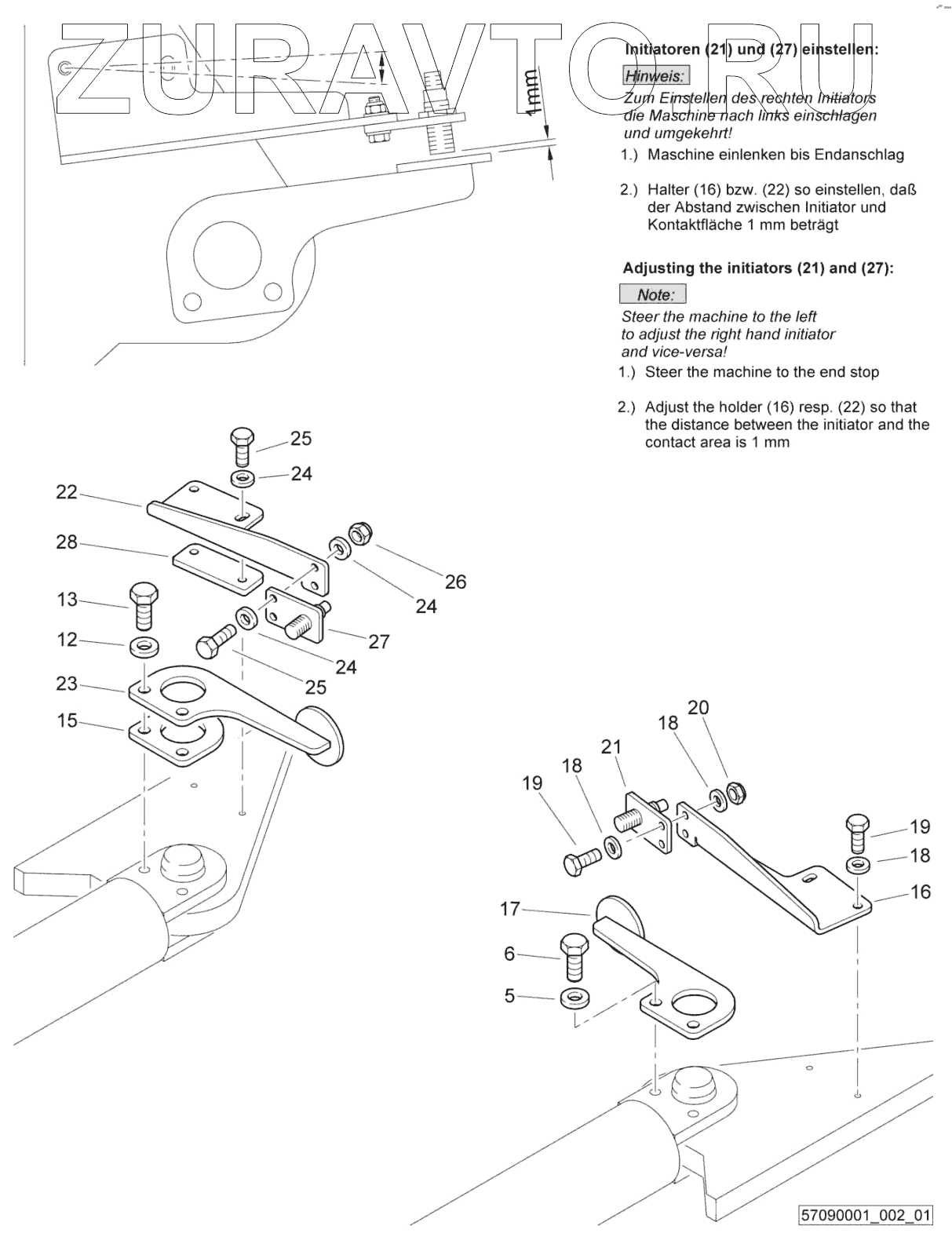 ZURAVTO.RU

1mm

Initiatoren (21) und (27) einstellen:

Hinweis:

Zum Einstellen des rechten Initiators die Maschine nach links einschlagen und umgekehrt!

1.) Maschine einlenken bis Endanschlag

2.) Halter (16) bzw. (22) so einstellen, daß der Abstand zwischen Initiator und Kontaktfläche 1 mm beträgt

Adjusting the initiators (21) and (27):

Note:

Steer the machine to the left to adjust the right hand initiator and vice-versa!

1.) Steer the machine to the end stop

2.) Adjust the holder (16) resp. (22) so that the distance between the initiator and the contact area is 1 mm

25
24
22
28
26
24
13
27
12
24
25
23
15

20
18
21
18
19
19
18
16
17
6
5

57090001_002_01