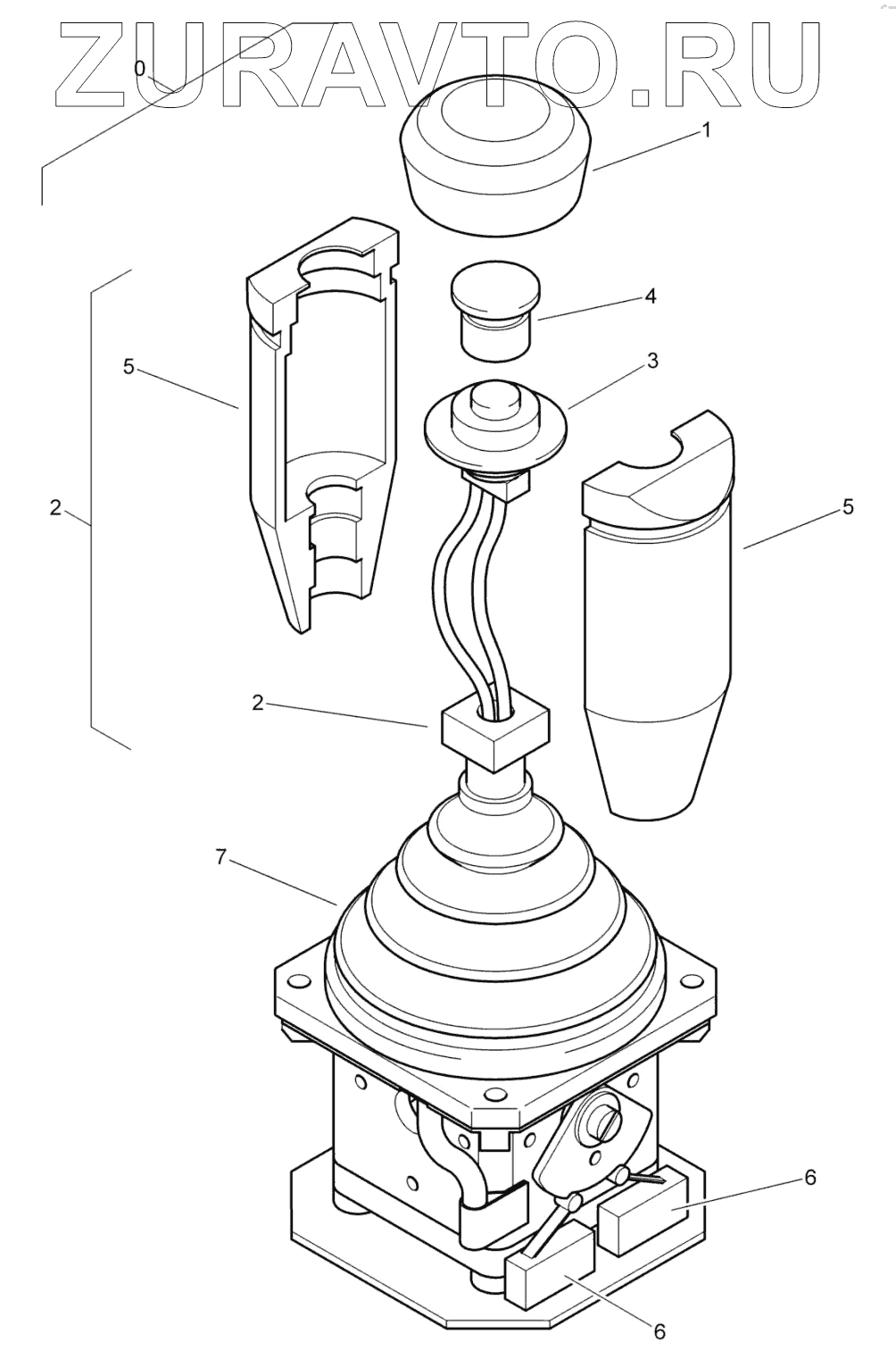 ZURAVTO.RU

0

1

4

3

5

5

2

2

7

6

6