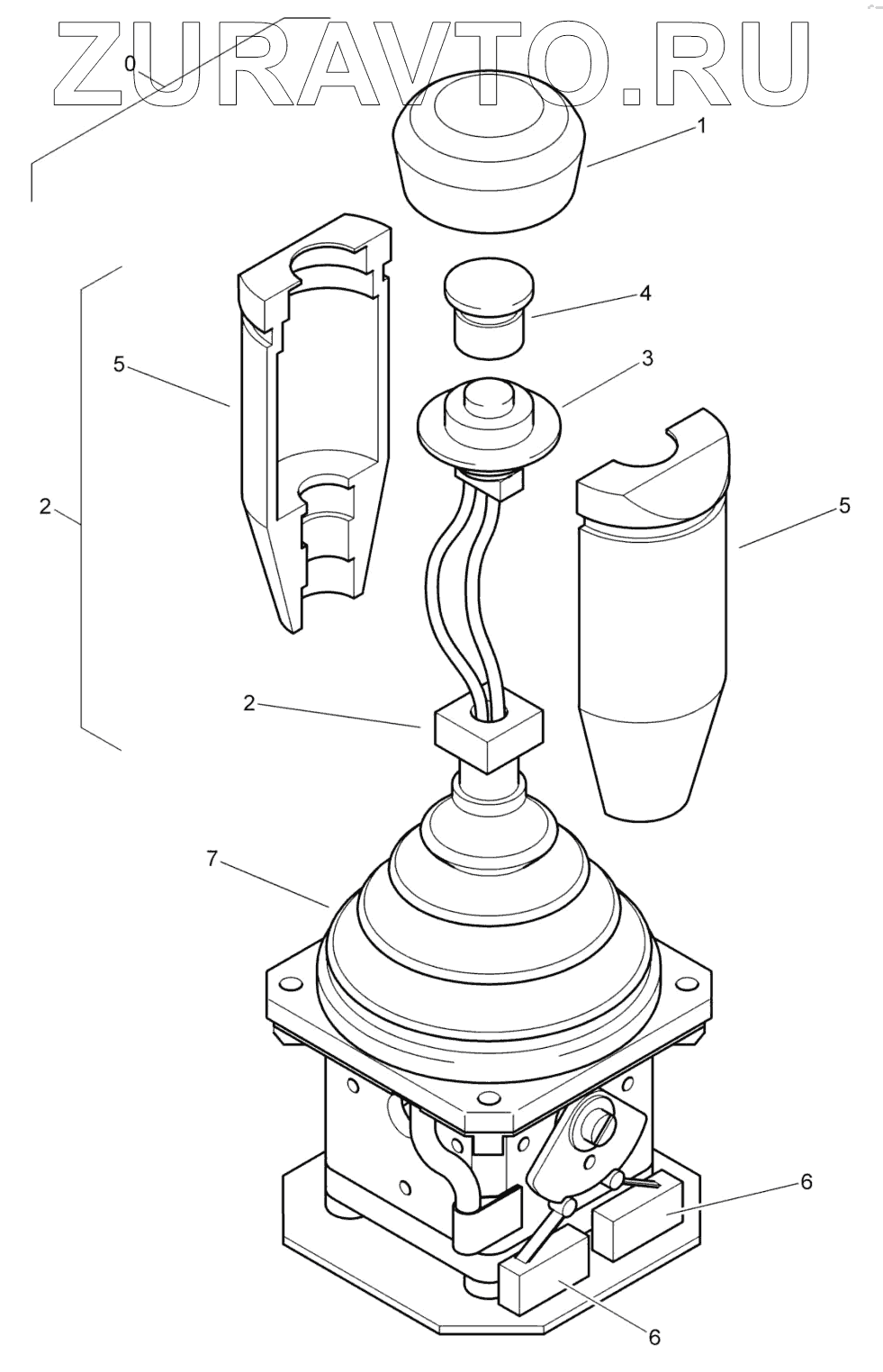 ZURAVTO.RU
0
1
4
3
5
5
2
2
7
6
6