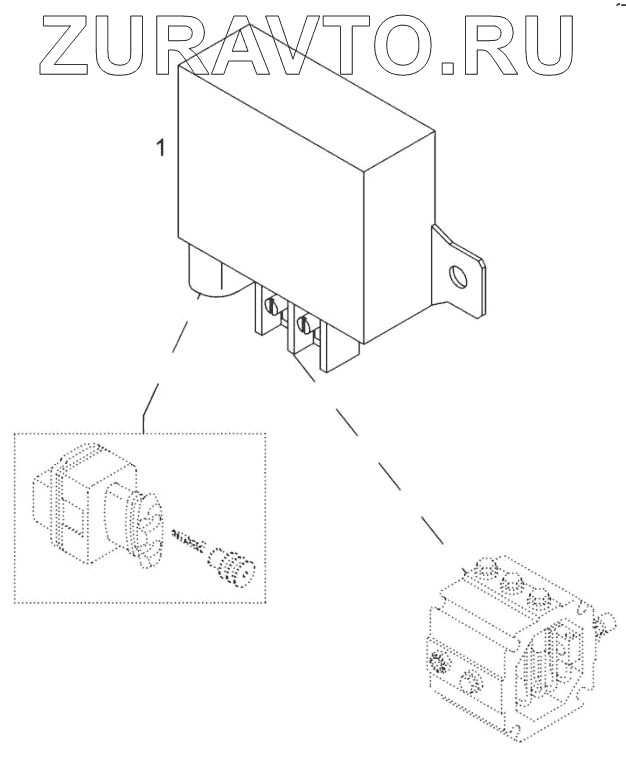 ZURAVTO.RU

1