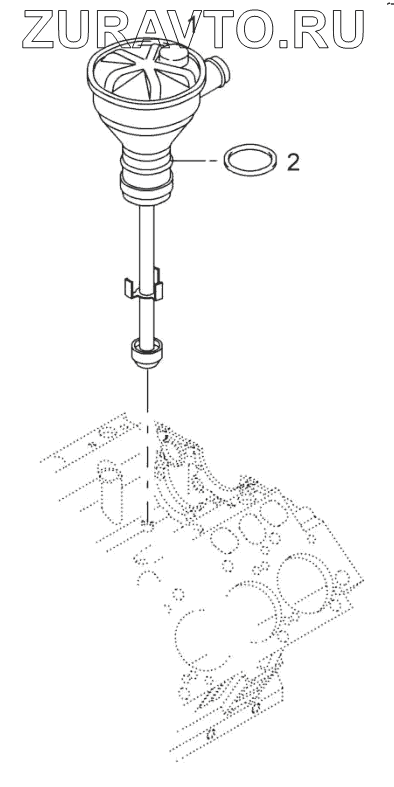 ZURAVTO.RU
1
2