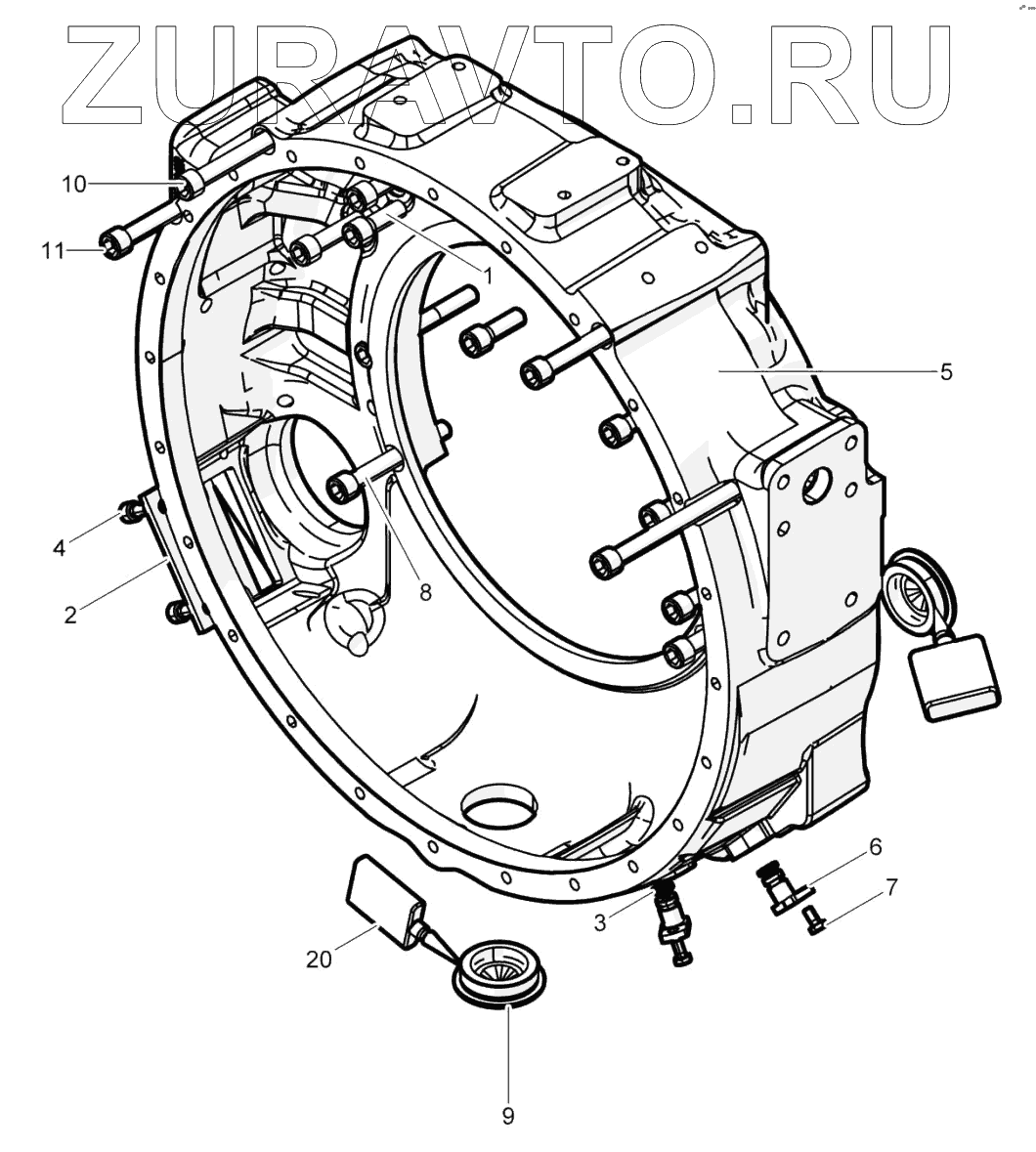 ZURAVTO.RU

10
11
1
5
4
2
8
6
7
3
20
9