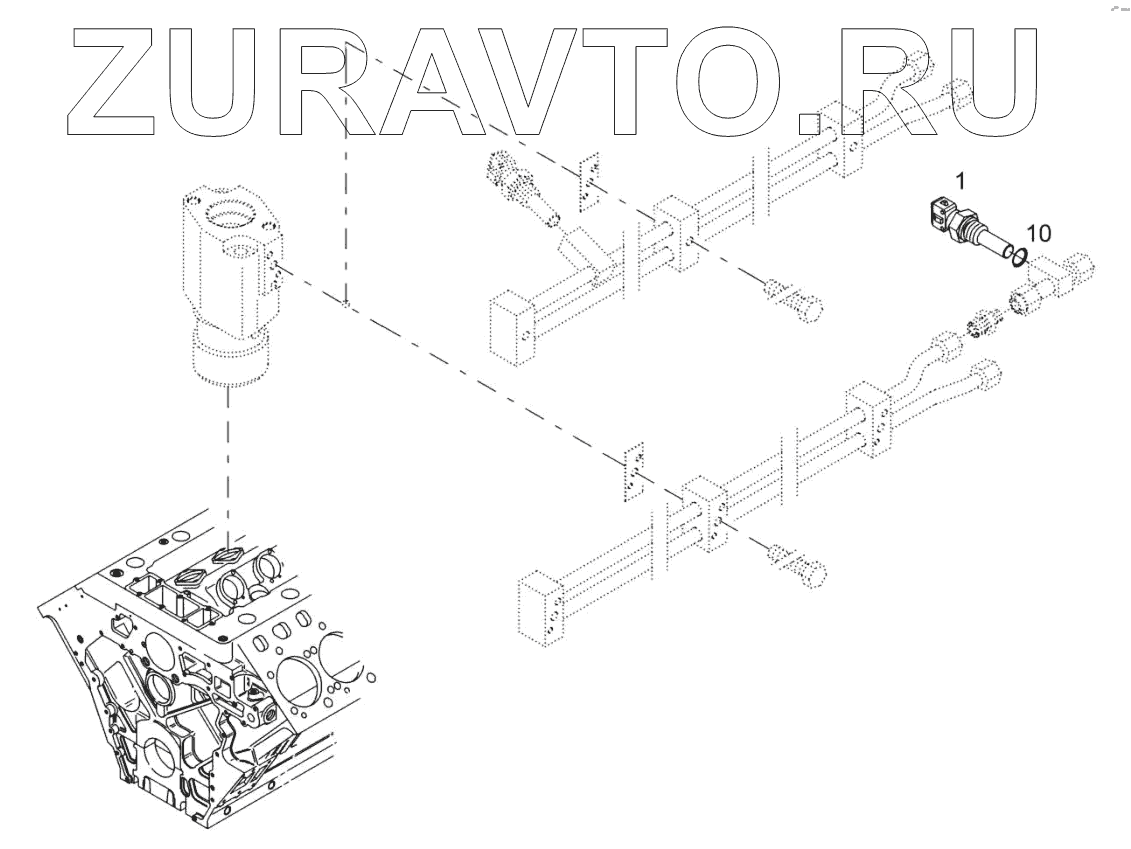 ZURAVTO.RU

1

10