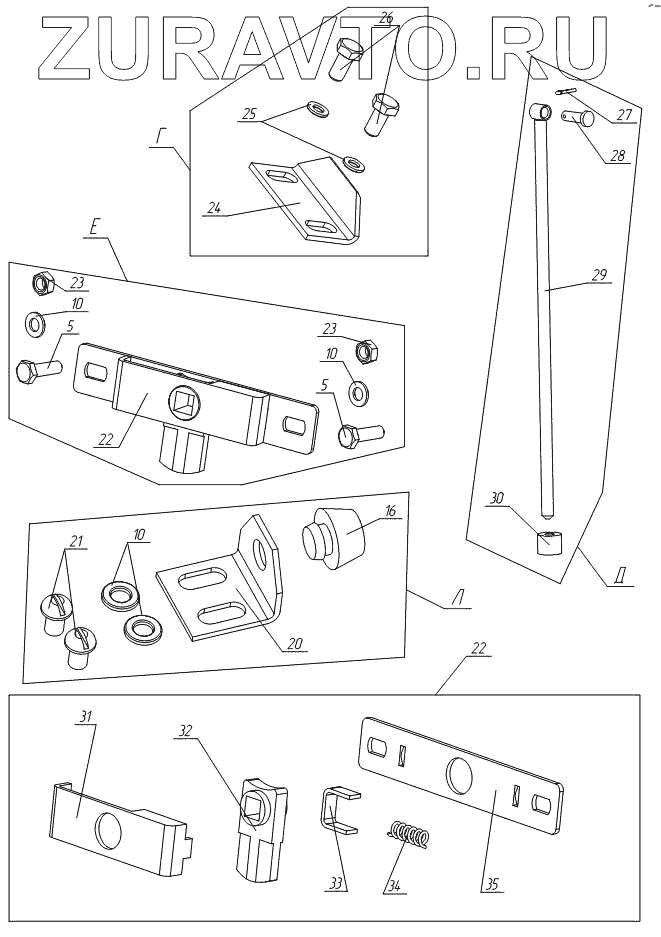 ZURAVTO.RU

26
25
Г
24

27
28

Е
23
10
5
23
10
5
22

29

30
Д

21
10
16
20
Л

22
31
32
33
34
35