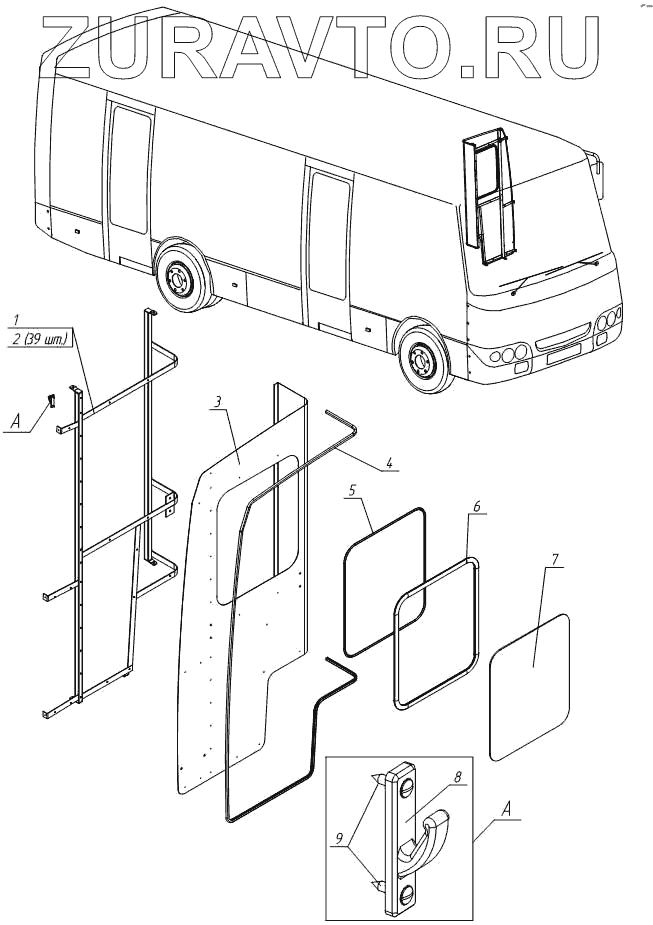 ZURAVTO.RU

1
2 (39 шт.)
A
3
4
5
6
7
8
9
A