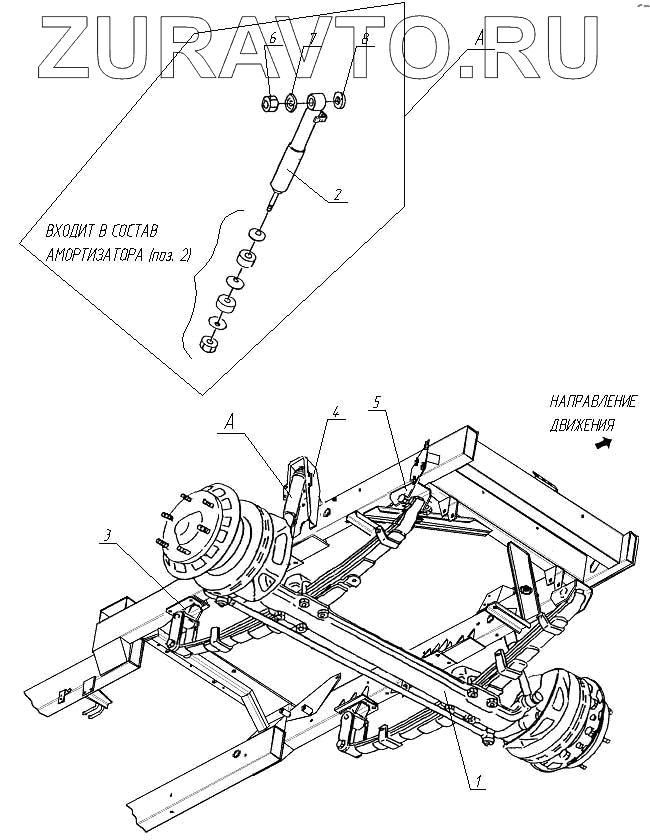 ZURAVTO.RU

6 7 8 A

2

ВХОДИТ В СОСТАВ АМОРТИЗАТОРА (поз. 2)

НАПРАВЛЕНИЕ ДВИЖЕНИЯ

A 4 5

3

1