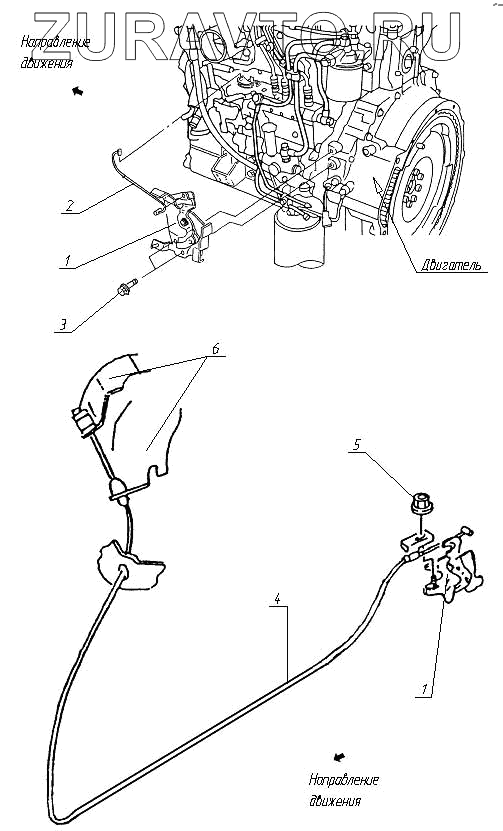 ZURAVTO.RU

Направление движения

2

1

3

Двигатель

6

5

4

1

Направление движения