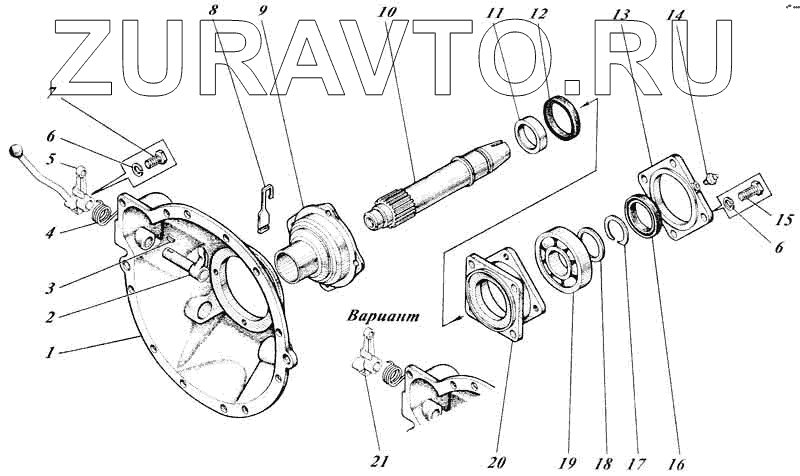 ZURAVTO.RU

8 9 10 11 12 13 14

7
6
5
4
3
2
1

15
6

Вариант

21 20 19 18 17 16