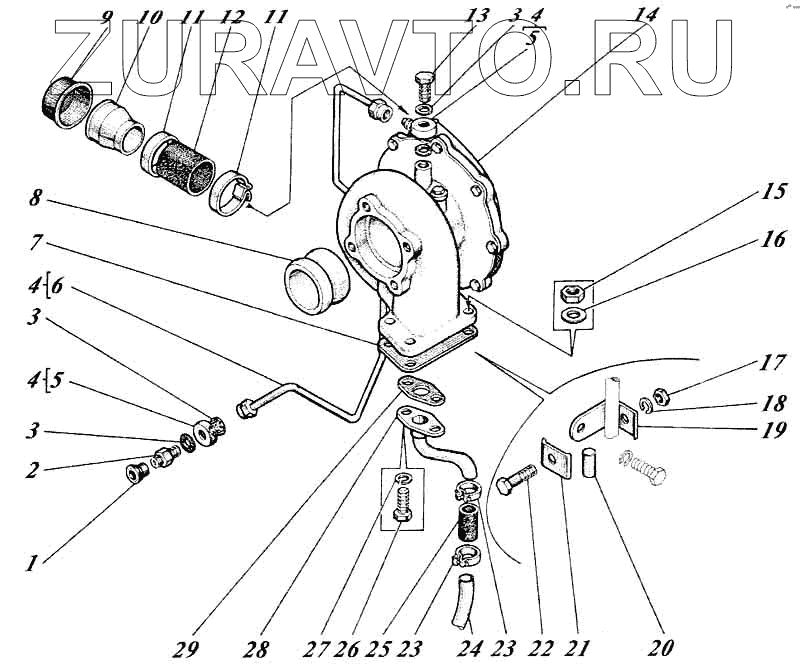 ZURAVTO.RU

9 10 11 12 11 13 3 4 5 14

8

7

4{6

3

4{5

3

2

1

15

16

17

18

19

29 28 27 26 25 23 24 23 22 21 20