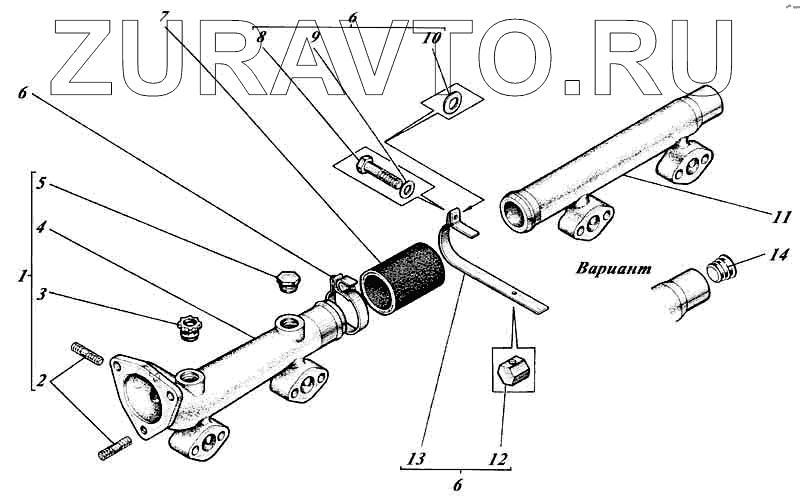 ZURAVTO.RU

7
6
8
9
10
6
5
4
1
3
2
11
Вариант
14
13
12
6