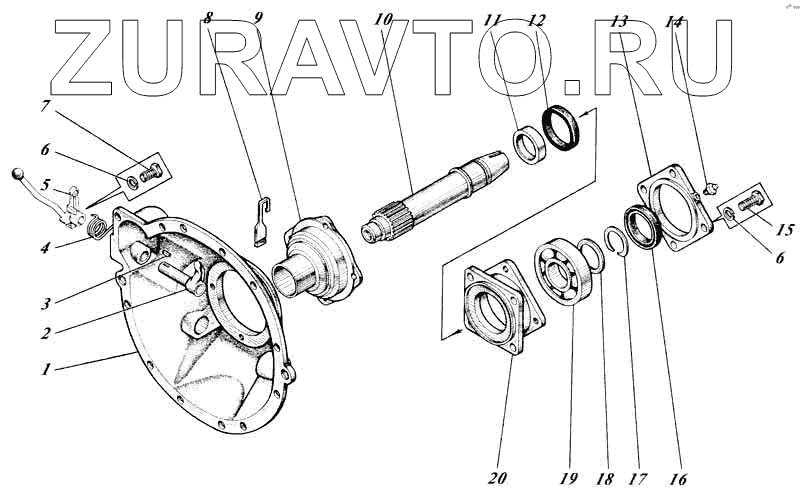 ZURAVTO.RU

8 9 10 11 12 13 14

7
6
5
4
3
2
1

15
6

20 19 18 17 16