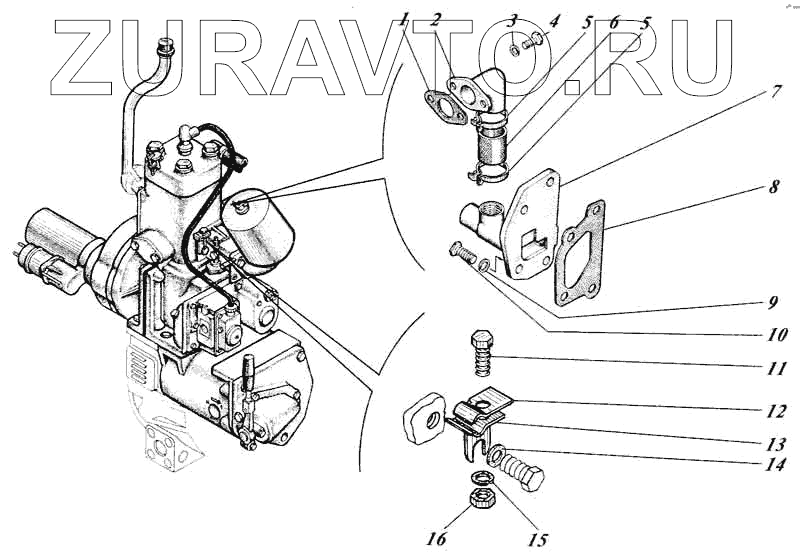 ZURAVTO.RU

1 2 3 4 5 6 5

7

8

9

10

11

12

13

14

16 15