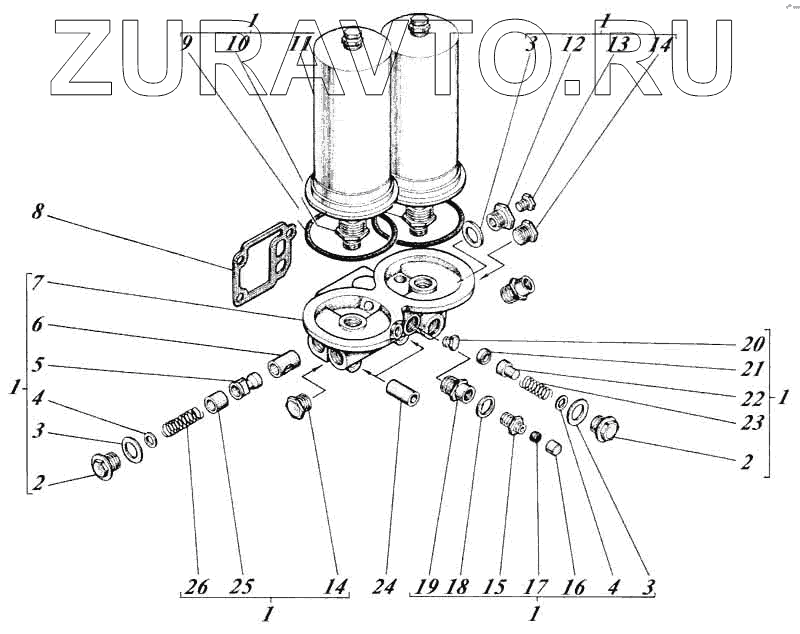 ZURAVTO.RU

1
9 10 11
1
3 12 13 14

8
7
6
5
1
4
3
2

20
21
22 1
23
2

26 25 14
1
24 19 18 15 17 16 4 3
1