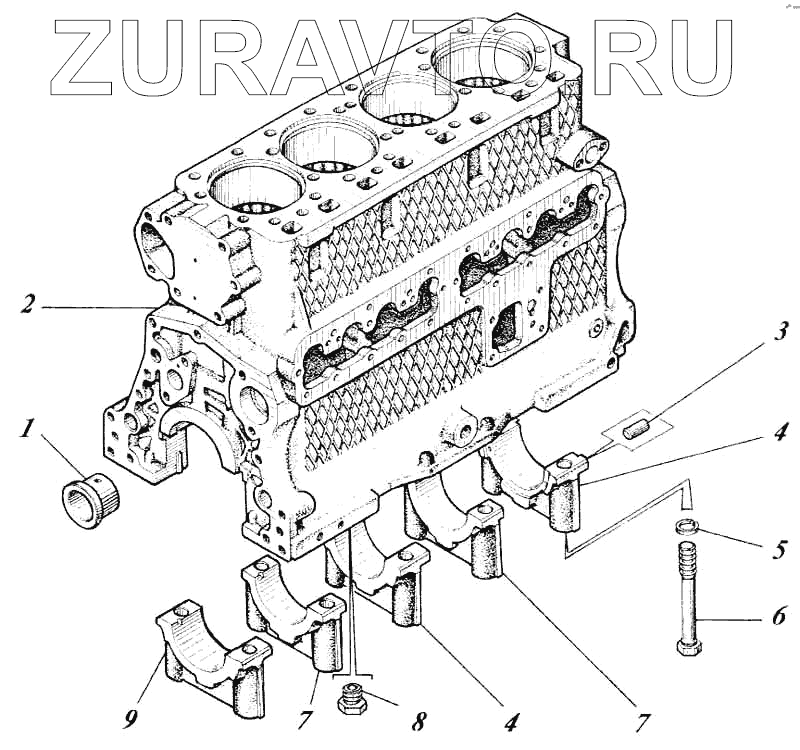 ZURAVTO.RU

2
3
1
4
5
6
9
7
8
4
7