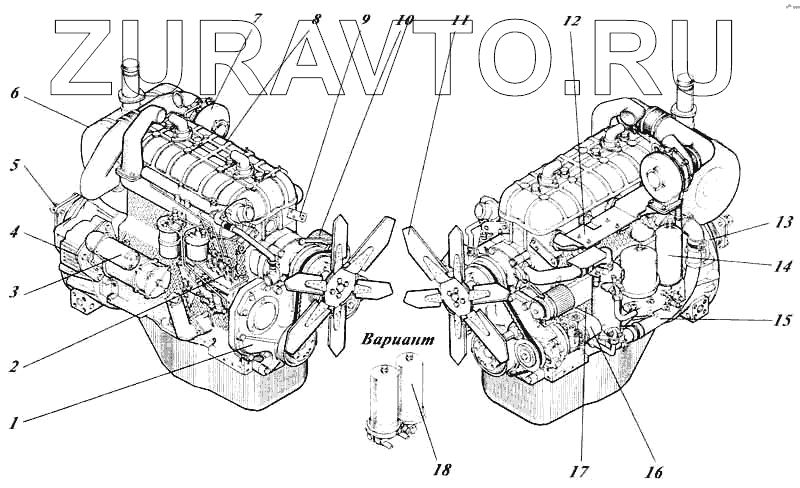 ZURAVTO.RU

7 8 9 10 11 12

6

5

4

3

2

1

13

14

15

Вариант

18

17

16