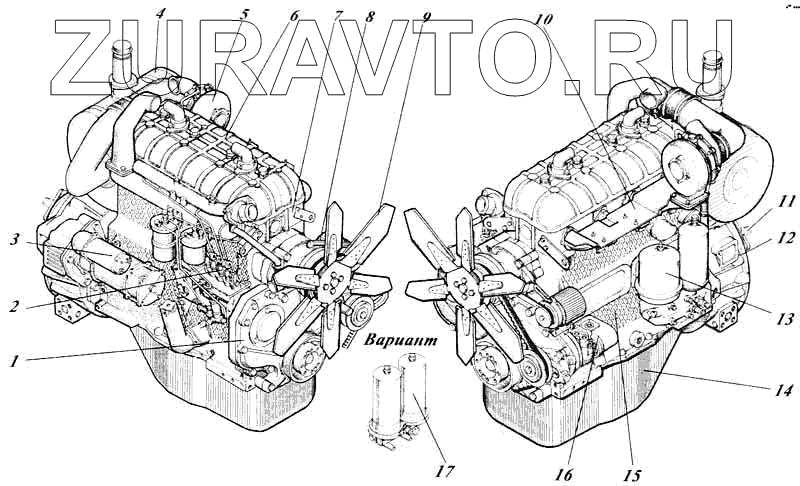 ZURAVTO.RU

4
5
6
7
8
9
10
3
2
1
11
12
13
14
Вариант
17
16
15