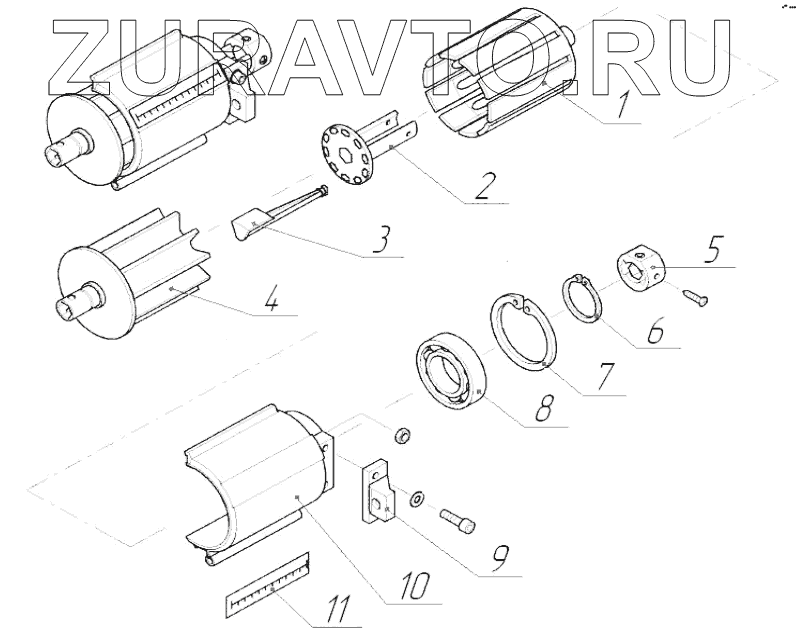 ZURAVTO.RU

1
2
3
4
5
6
7
8
9
10
11