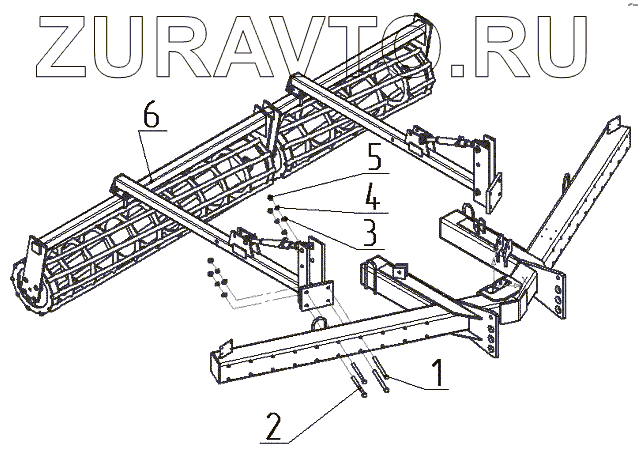 ZURAVTO.RU

6

5

4

3

1

2