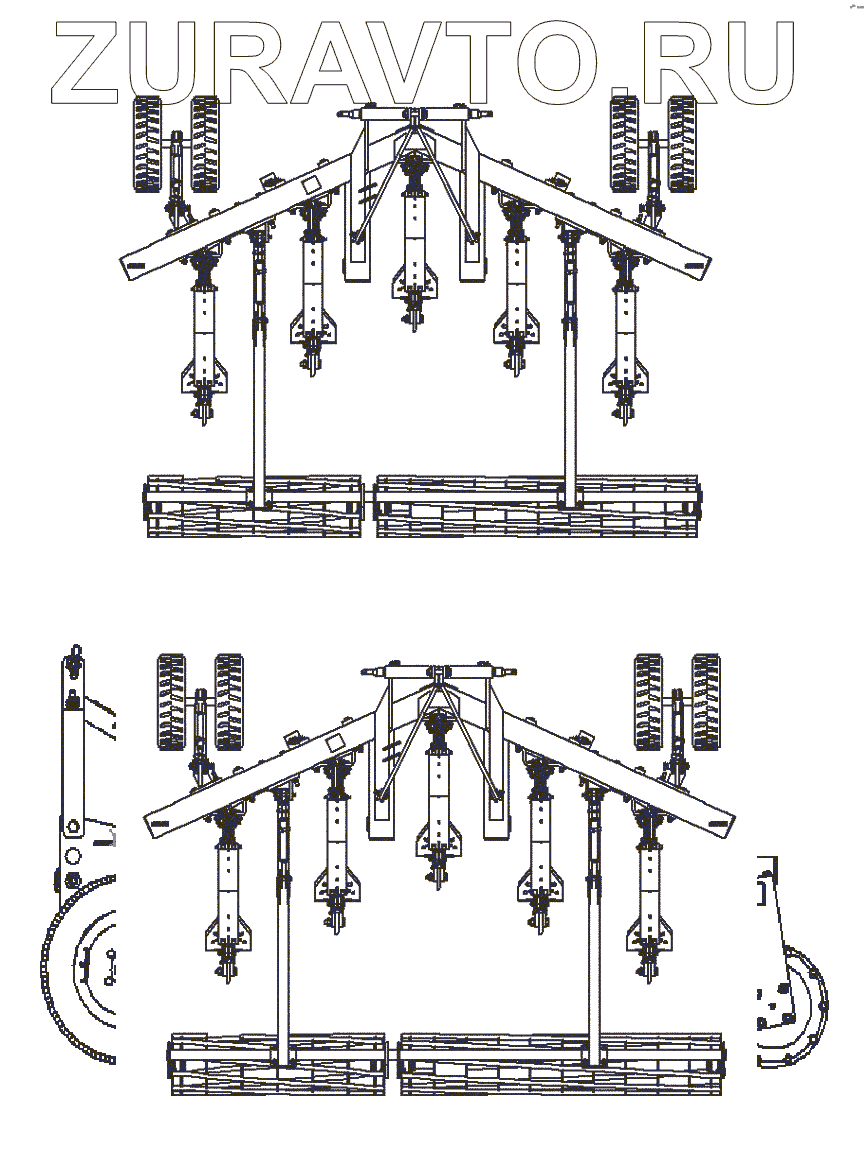 ZURAVTO.RU