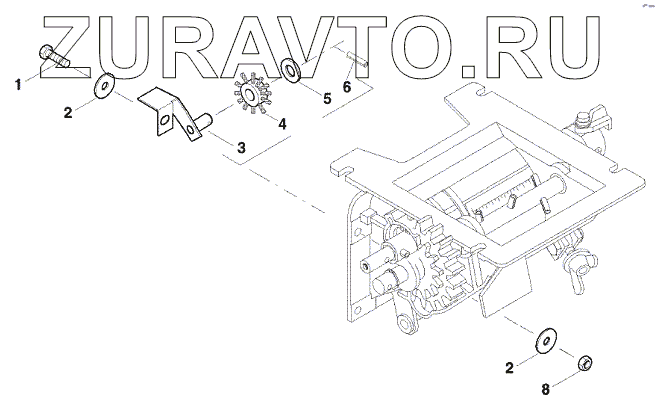 ZURAVTO.RU

1
2
3
4
5
6
2
8