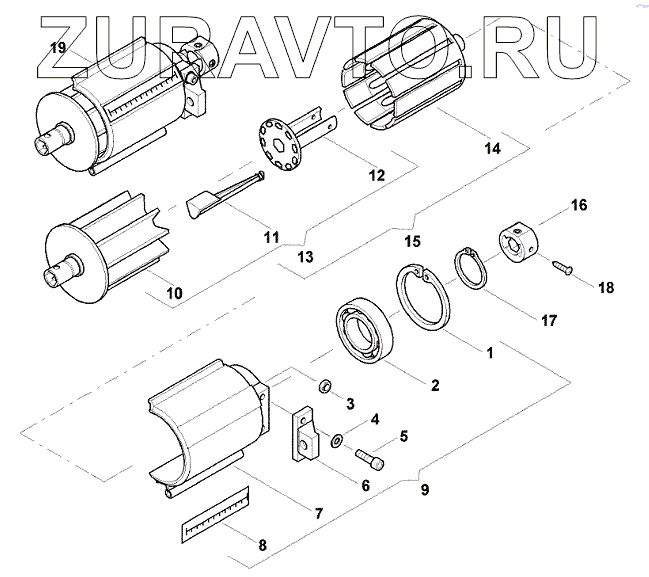 ZUPAVTO.RU

19
14
12
11
13
15
16
18
17
10
1
2
3
4
5
6
9
7
8