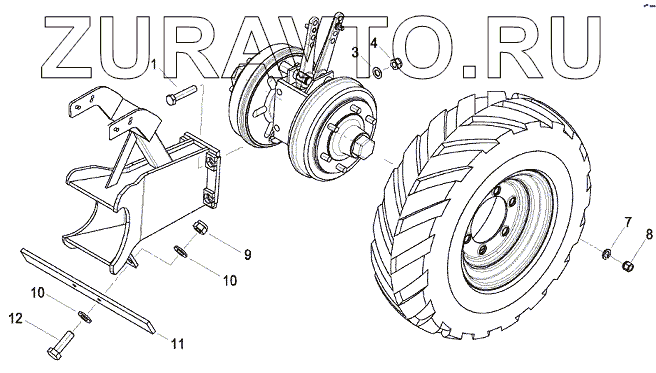 ZURAVTO.RU

1
3
4
7
8
9
10
10
11
12