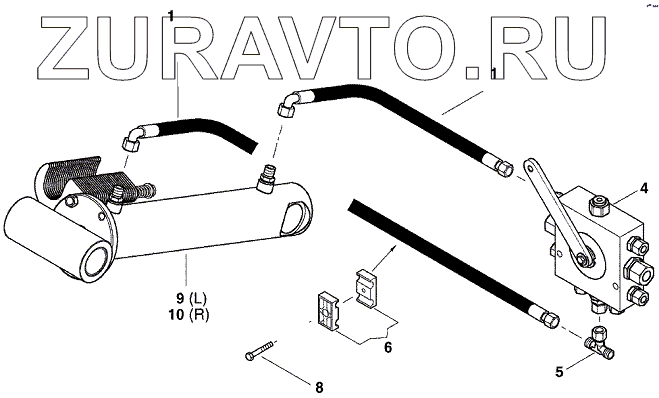 ZURAVTO.RU
1
1
4
9 (L)
10 (R)
6
5
8