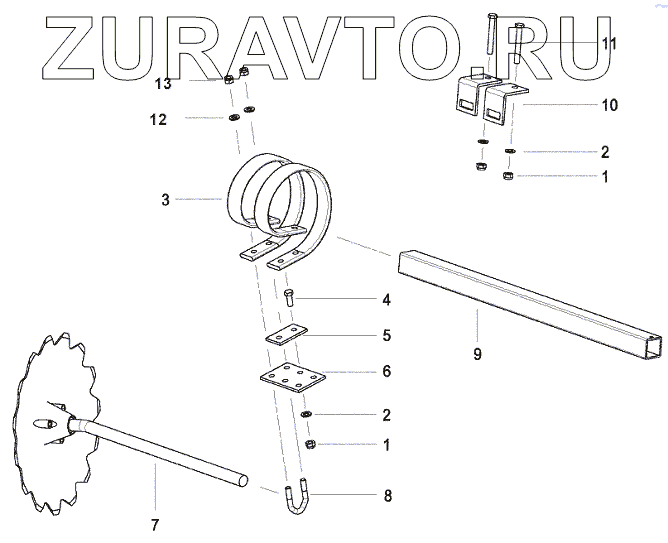 ZURAVTO.RU

11
13
10
12
2
1
3
4
5
9
6
2
1
8
7