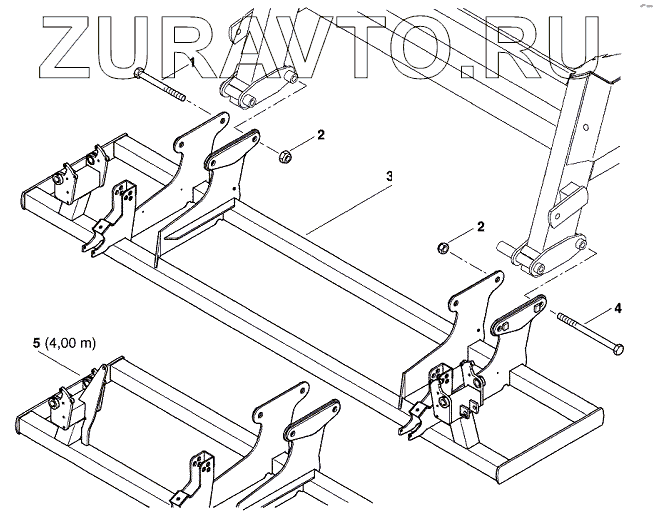 ZURAVTO.RU

1

2

3

2

4

5 (4,00 m)