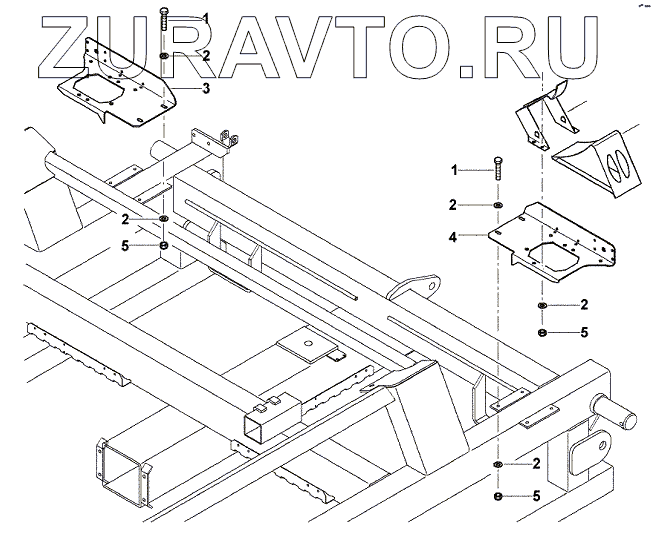 ZURAVTO.RU

1
2
3
2
5
1
2
4
2
5
2
5