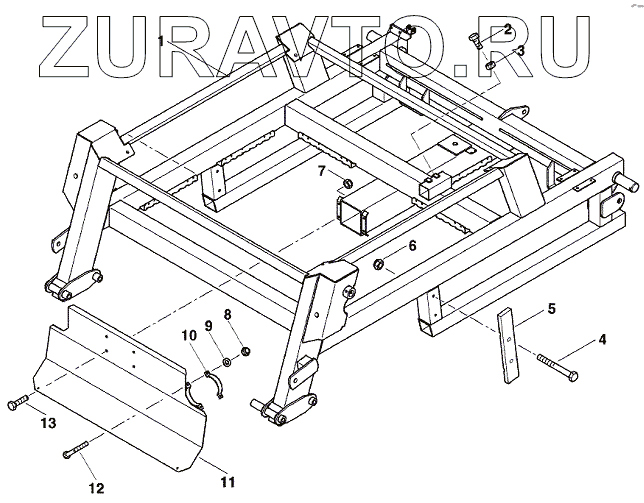 ZURAVTO.RU

1
2
3
7
6
5
4
8
9
10
13
12
11