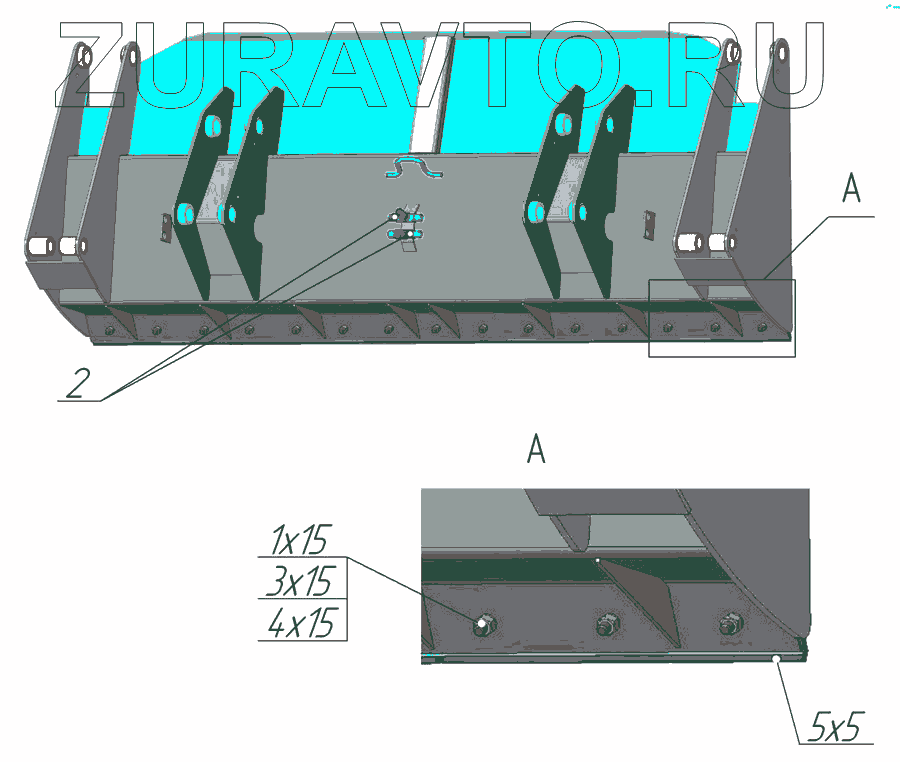 ZURAVTO.RU

A

2

A

1x15
3x15
4x15

5x5