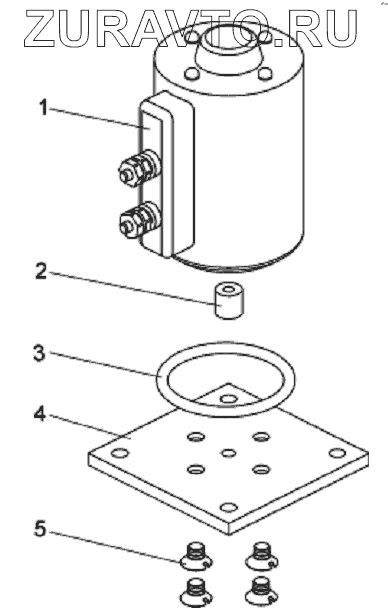 ZURAVTO.RU

1

2

3

4

5